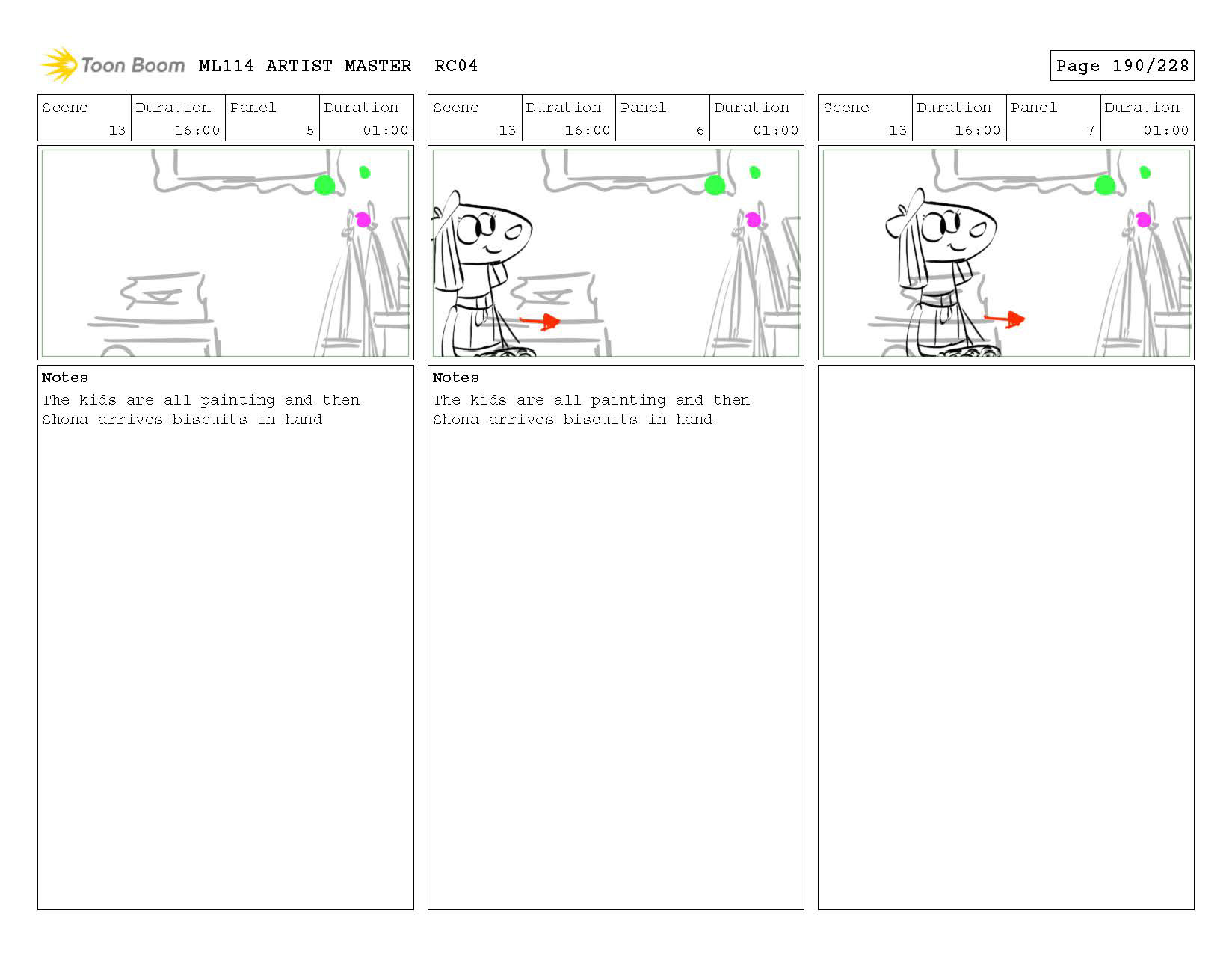 Toon Boom ML114 ARTIST MASTER RC04

Page 190/228

| Scene | Duration | Panel | Duration |
|---|---|---|---|
| 13 | 16:00 | 5 | 01:00 |

Notes
The kids are all painting and then Shona arrives biscuits in hand

| Scene | Duration | Panel | Duration |
|---|---|---|---|
| 13 | 16:00 | 6 | 01:00 |

Notes
The kids are all painting and then Shona arrives biscuits in hand

| Scene | Duration | Panel | Duration |
|---|---|---|---|
| 13 | 16:00 | 7 | 01:00 |