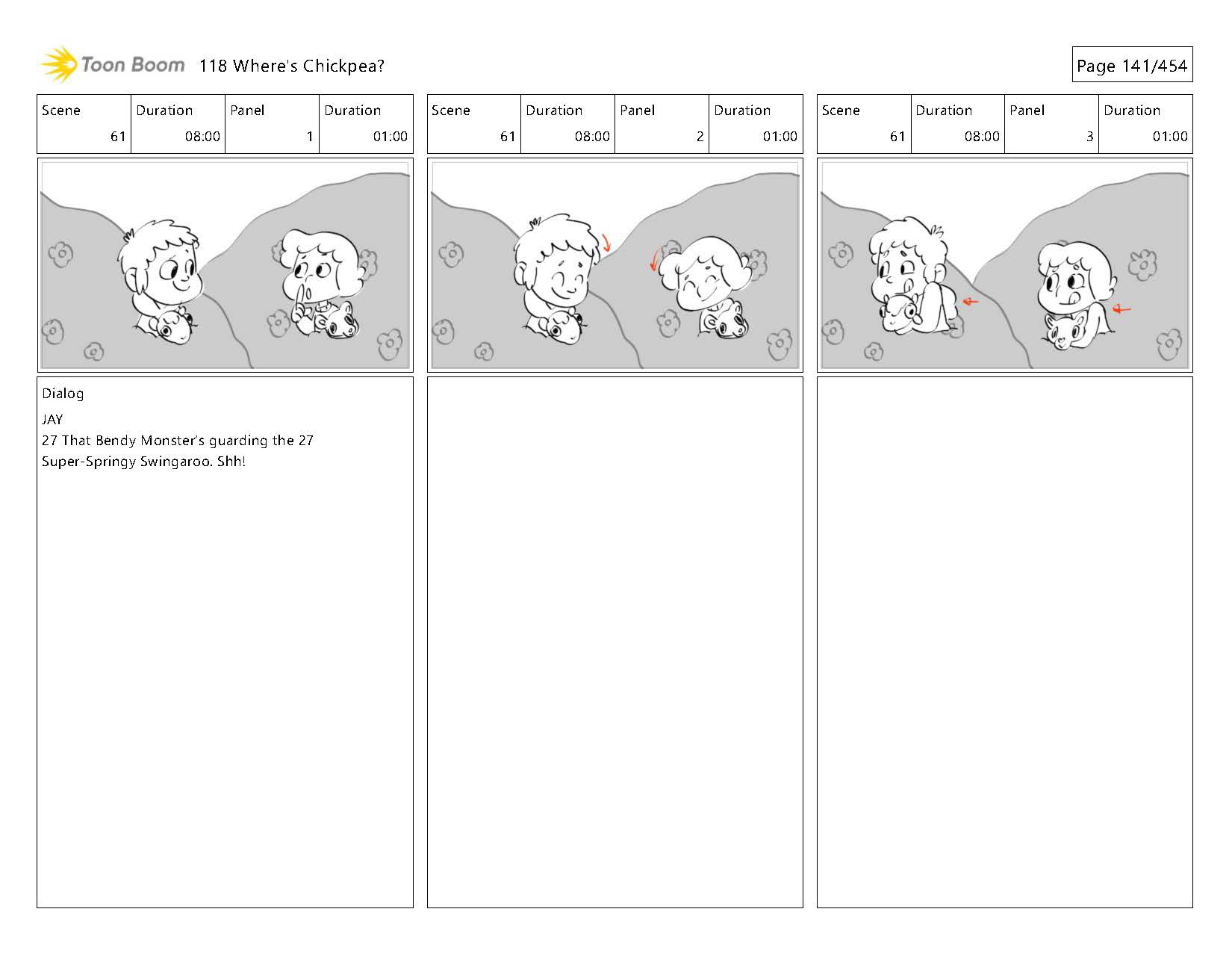 Toon Boom 118 Where's Chickpea?

Page 141/454

| Scene | Duration | Panel | Duration |
|---|---|---|---|
| 61 | 08:00 | 1 | 01:00 |

Dialog

JAY
27 That Bendy Monster's guarding the 27 Super-Springy Swingaroo. Shh!

| Scene | Duration | Panel | Duration |
|---|---|---|---|
| 61 | 08:00 | 2 | 01:00 |

| Scene | Duration | Panel | Duration |
|---|---|---|---|
| 61 | 08:00 | 3 | 01:00 |