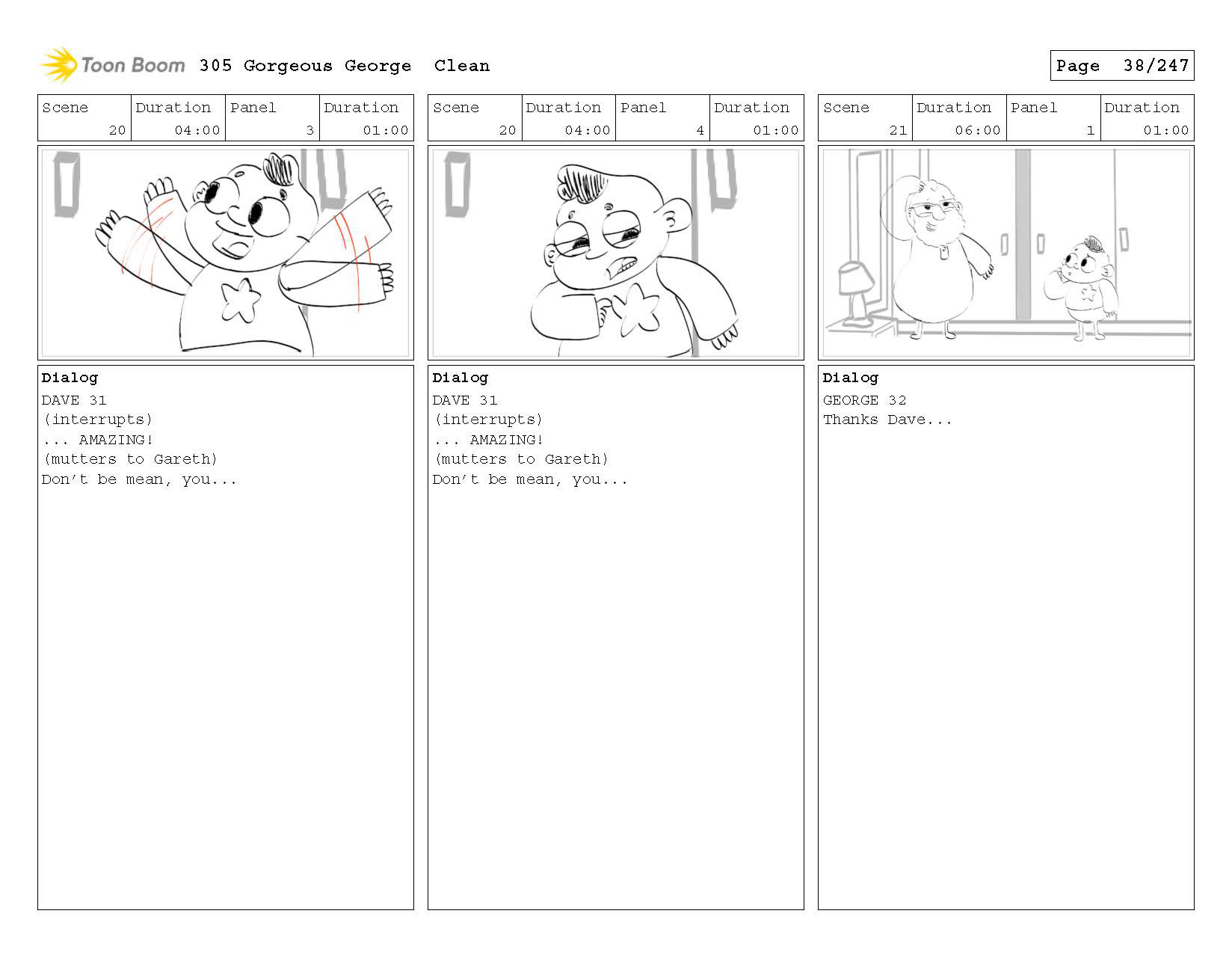 Toon Boom 305 Gorgeous George Clean

Page 38/247

| Scene | Duration | Panel | Duration |
|---|---|---|---|
| 20 | 04:00 | 3 | 01:00 |

Dialog
DAVE 31
(interrupts)
... AMAZING!
(mutters to Gareth)
Don't be mean, you...

| Scene | Duration | Panel | Duration |
|---|---|---|---|
| 20 | 04:00 | 4 | 01:00 |

Dialog
DAVE 31
(interrupts)
... AMAZING!
(mutters to Gareth)
Don't be mean, you...

| Scene | Duration | Panel | Duration |
|---|---|---|---|
| 21 | 06:00 | 1 | 01:00 |

Dialog
GEORGE 32
Thanks Dave...