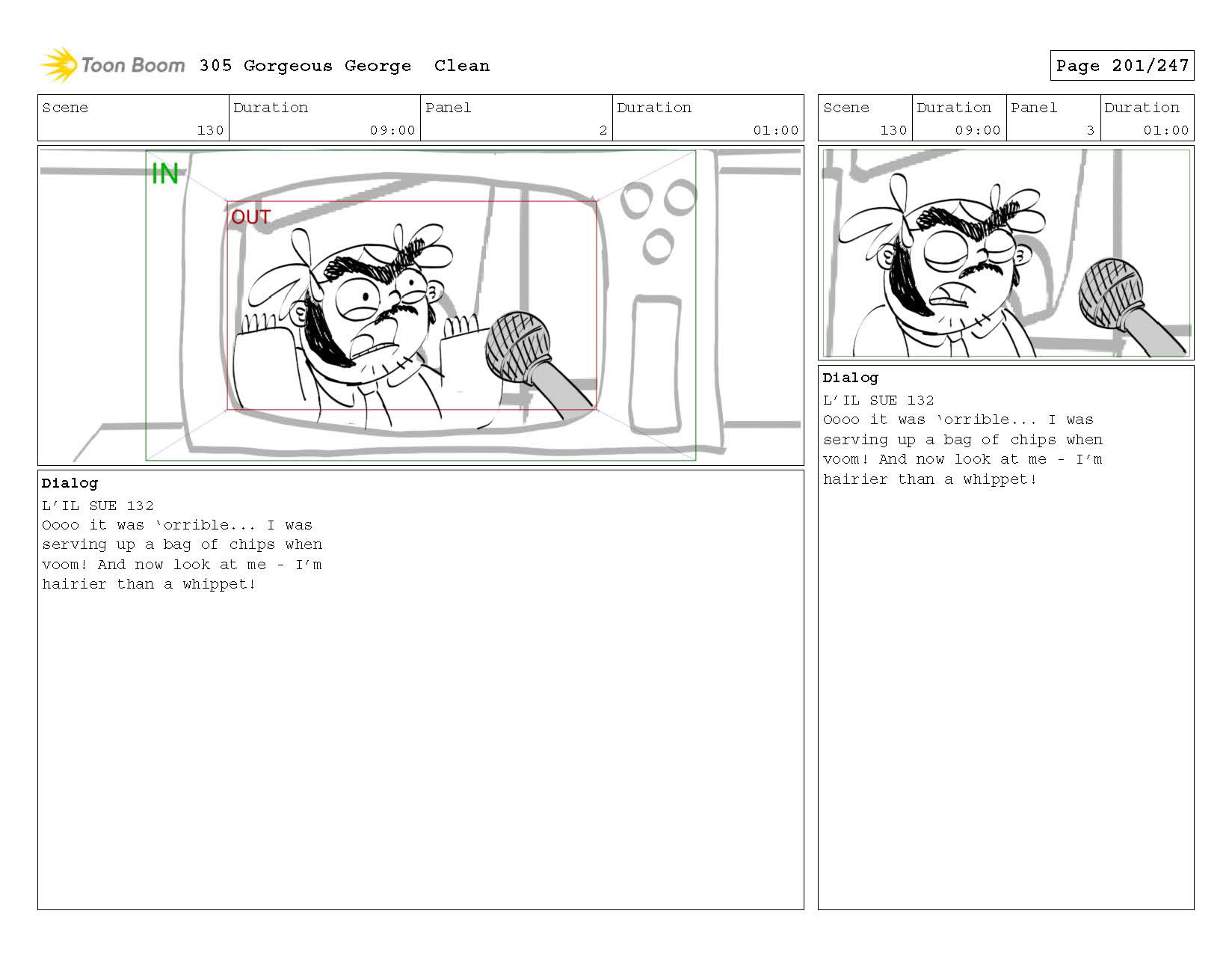 Toon Boom 305 Gorgeous George Clean

Page 201/247

| Scene | Duration | Panel | Duration |
|---|---|---|---|
| 130 | 09:00 | 2 | 01:00 |

IN

OUT

Dialog
L'IL SUE 132
Oooo it was 'orrible... I was serving up a bag of chips when voom! And now look at me - I'm hairier than a whippet!

| Scene | Duration | Panel | Duration |
|---|---|---|---|
| 130 | 09:00 | 3 | 01:00 |

Dialog
L'IL SUE 132
Oooo it was 'orrible... I was serving up a bag of chips when voom! And now look at me - I'm hairier than a whippet!