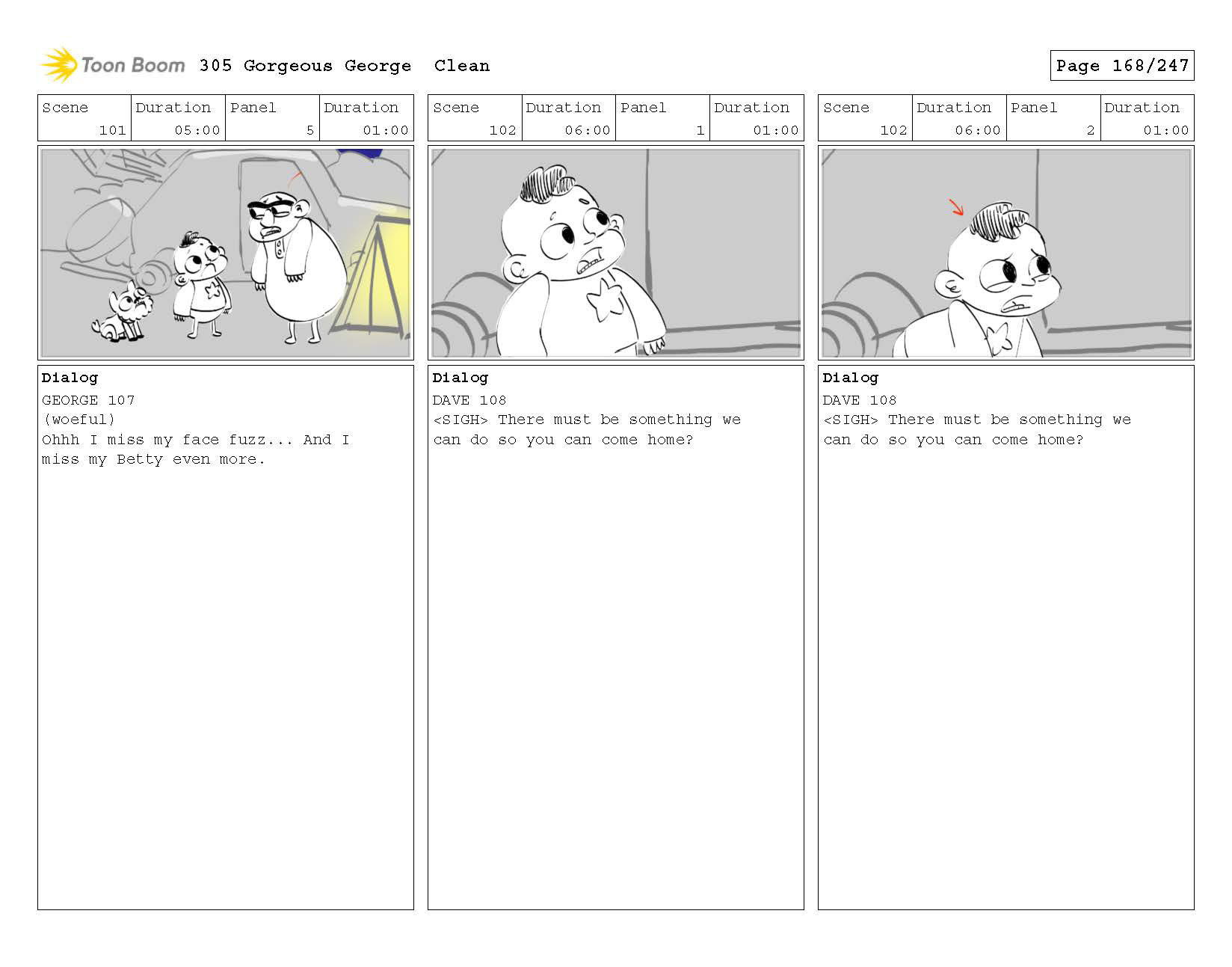 Toon Boom 305 Gorgeous George Clean

Page 168/247

| Scene | Duration | Panel | Duration |
|---|---|---|---|
| 101 | 05:00 | 5 | 01:00 |

Dialog
GEORGE 107
(woeful)
Ohhh I miss my face fuzz... And I miss my Betty even more.

| Scene | Duration | Panel | Duration |
|---|---|---|---|
| 102 | 06:00 | 1 | 01:00 |

Dialog
DAVE 108
<SIGH> There must be something we can do so you can come home?

| Scene | Duration | Panel | Duration |
|---|---|---|---|
| 102 | 06:00 | 2 | 01:00 |

Dialog
DAVE 108
<SIGH> There must be something we can do so you can come home?