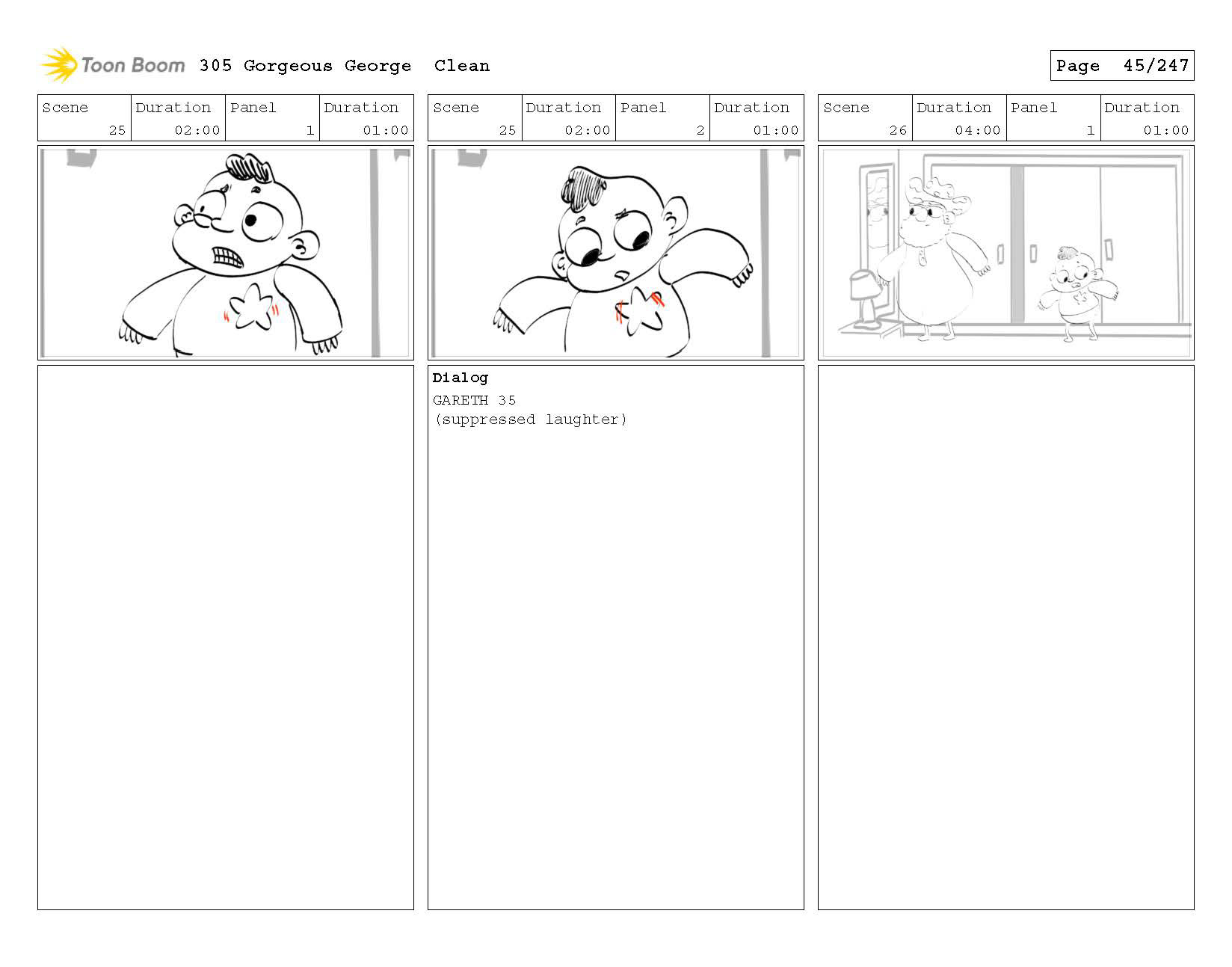 Toon Boom 305 Gorgeous George Clean

Page 45/247

| Scene | Duration | Panel | Duration |
|---|---|---|---|
| 25 | 02:00 | 1 | 01:00 |

| Scene | Duration | Panel | Duration |
|---|---|---|---|
| 25 | 02:00 | 2 | 01:00 |

Dialog
GARETH 35
(suppressed laughter)

| Scene | Duration | Panel | Duration |
|---|---|---|---|
| 26 | 04:00 | 1 | 01:00 |