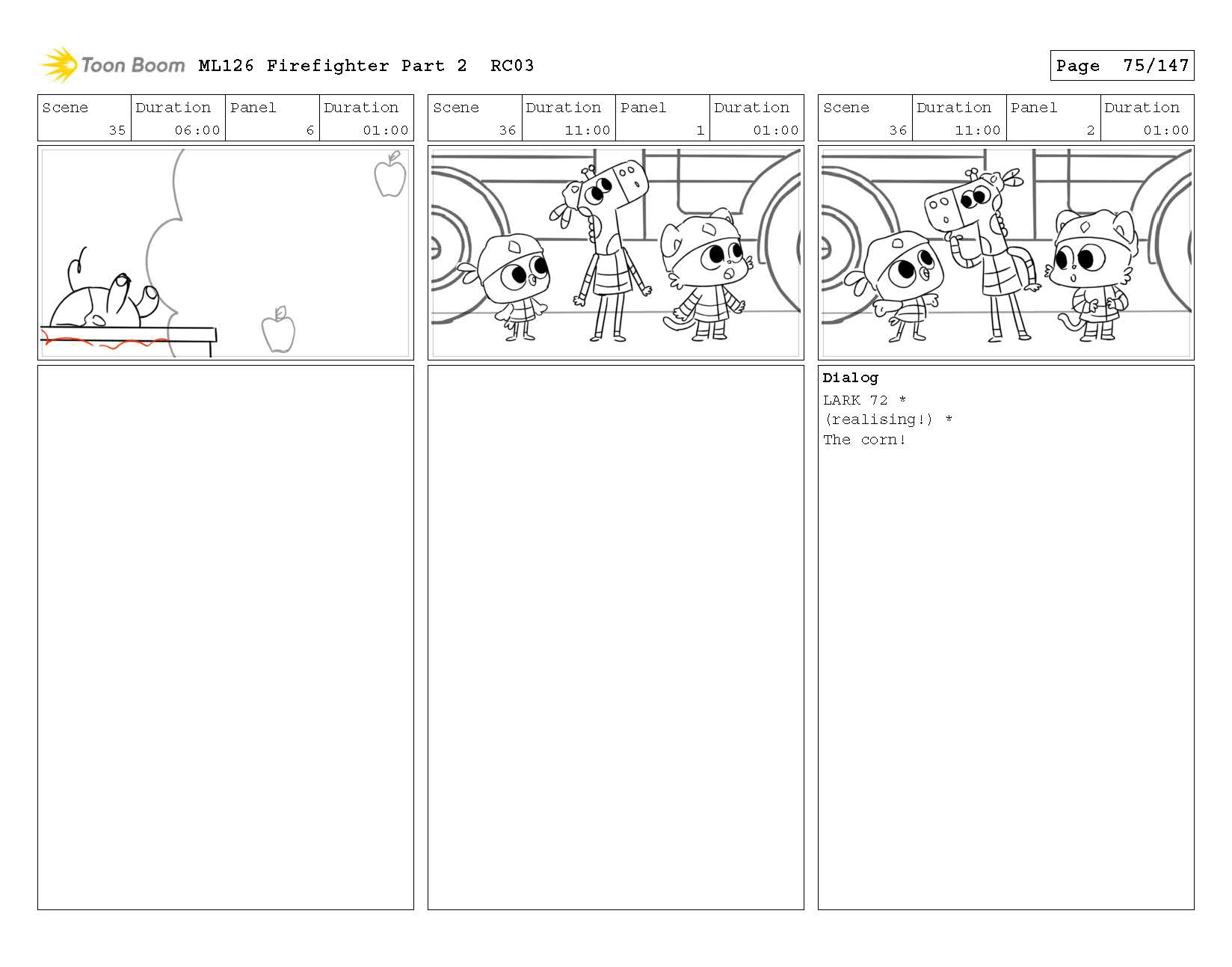 Toon Boom ML126 Firefighter Part 2 RC03

Page 75/147

| Scene | Duration | Panel | Duration |
|---|---|---|---|
| 35 | 06:00 | 6 | 01:00 |

| Scene | Duration | Panel | Duration |
|---|---|---|---|
| 36 | 11:00 | 1 | 01:00 |

| Scene | Duration | Panel | Duration |
|---|---|---|---|
| 36 | 11:00 | 2 | 01:00 |

Dialog
LARK 72 *
(realising!) *
The corn!