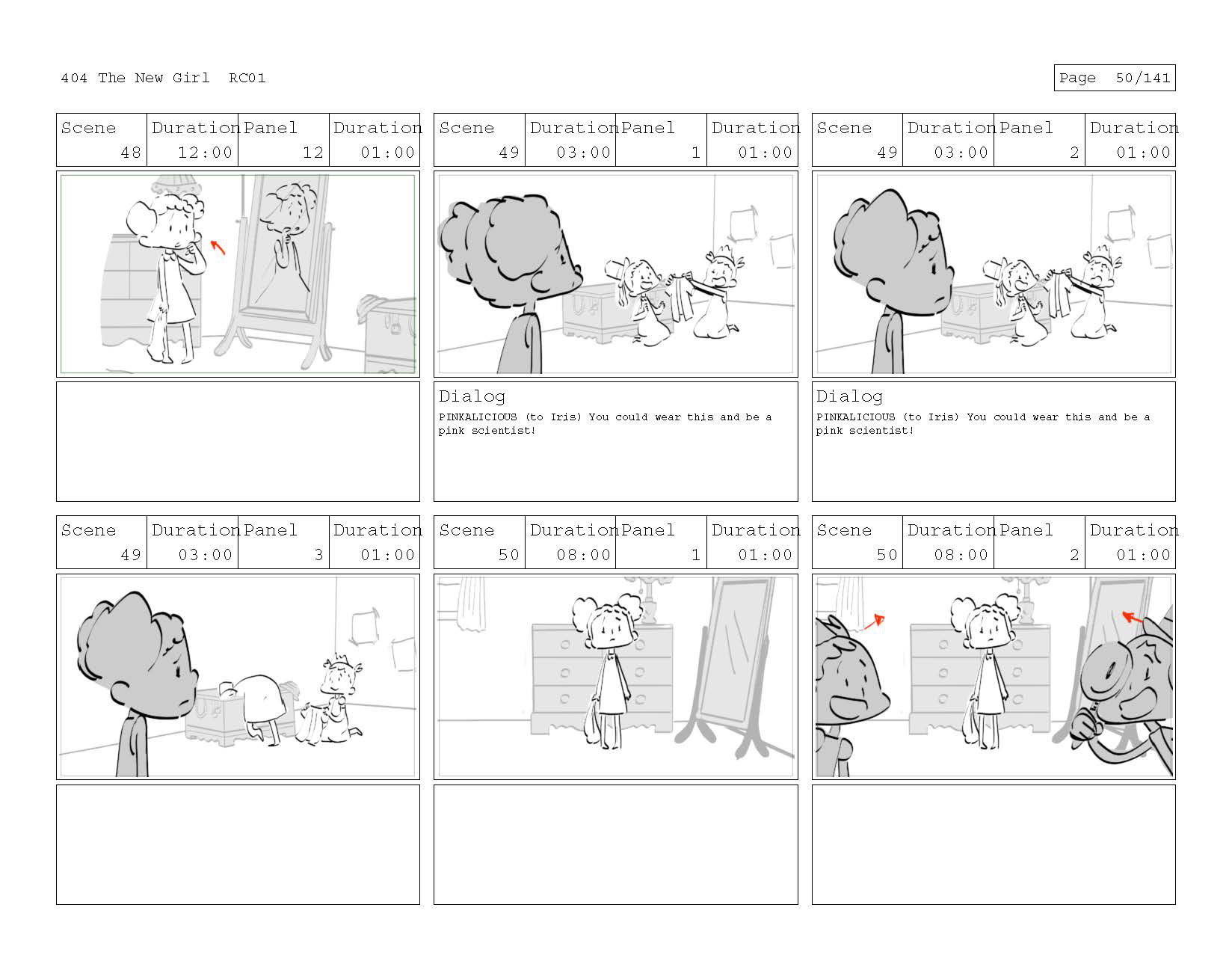 404 The New Girl RC01

Page 50/141

| Scene | Duration | Panel | Duration |
|---|---|---|---|
| 48 | 12:00 | 12 | 01:00 |

| Scene | Duration | Panel | Duration |
|---|---|---|---|
| 49 | 03:00 | 1 | 01:00 |

Dialog
PINKALICIOUS (to Iris) You could wear this and be a pink scientist!

| Scene | Duration | Panel | Duration |
|---|---|---|---|
| 49 | 03:00 | 2 | 01:00 |

Dialog
PINKALICIOUS (to Iris) You could wear this and be a pink scientist!

| Scene | Duration | Panel | Duration |
|---|---|---|---|
| 49 | 03:00 | 3 | 01:00 |

| Scene | Duration | Panel | Duration |
|---|---|---|---|
| 50 | 08:00 | 1 | 01:00 |

| Scene | Duration | Panel | Duration |
|---|---|---|---|
| 50 | 08:00 | 2 | 01:00 |