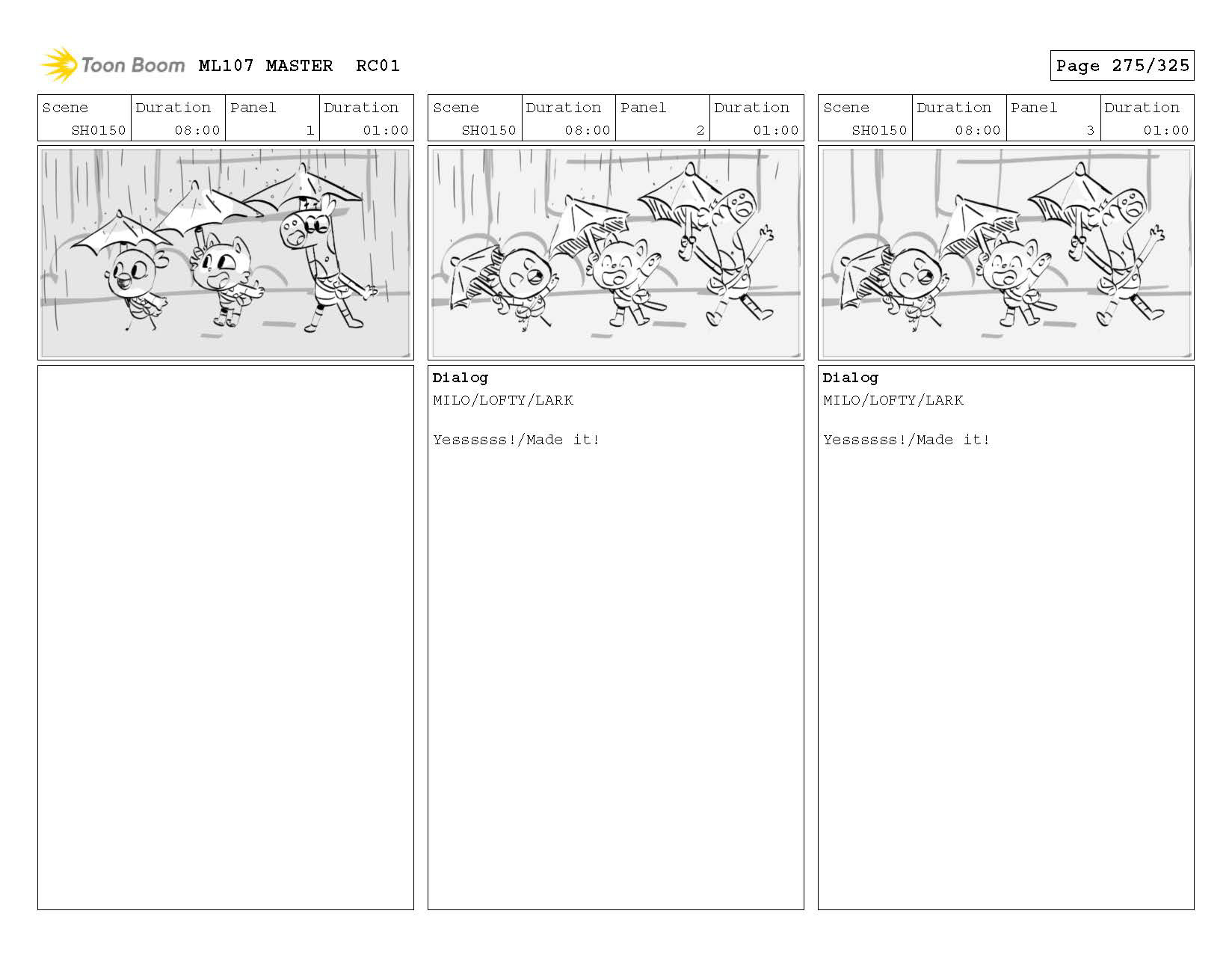 Toon Boom ML107 MASTER RC01

Page 275/325

| Scene | Duration | Panel | Duration |
|---|---|---|---|
| SH0150 | 08:00 | 1 | 01:00 |

| Scene | Duration | Panel | Duration |
|---|---|---|---|
| SH0150 | 08:00 | 2 | 01:00 |

Dialog
MILO/LOFTY/LARK

Yessssss!/Made it!

| Scene | Duration | Panel | Duration |
|---|---|---|---|
| SH0150 | 08:00 | 3 | 01:00 |

Dialog
MILO/LOFTY/LARK

Yessssss!/Made it!