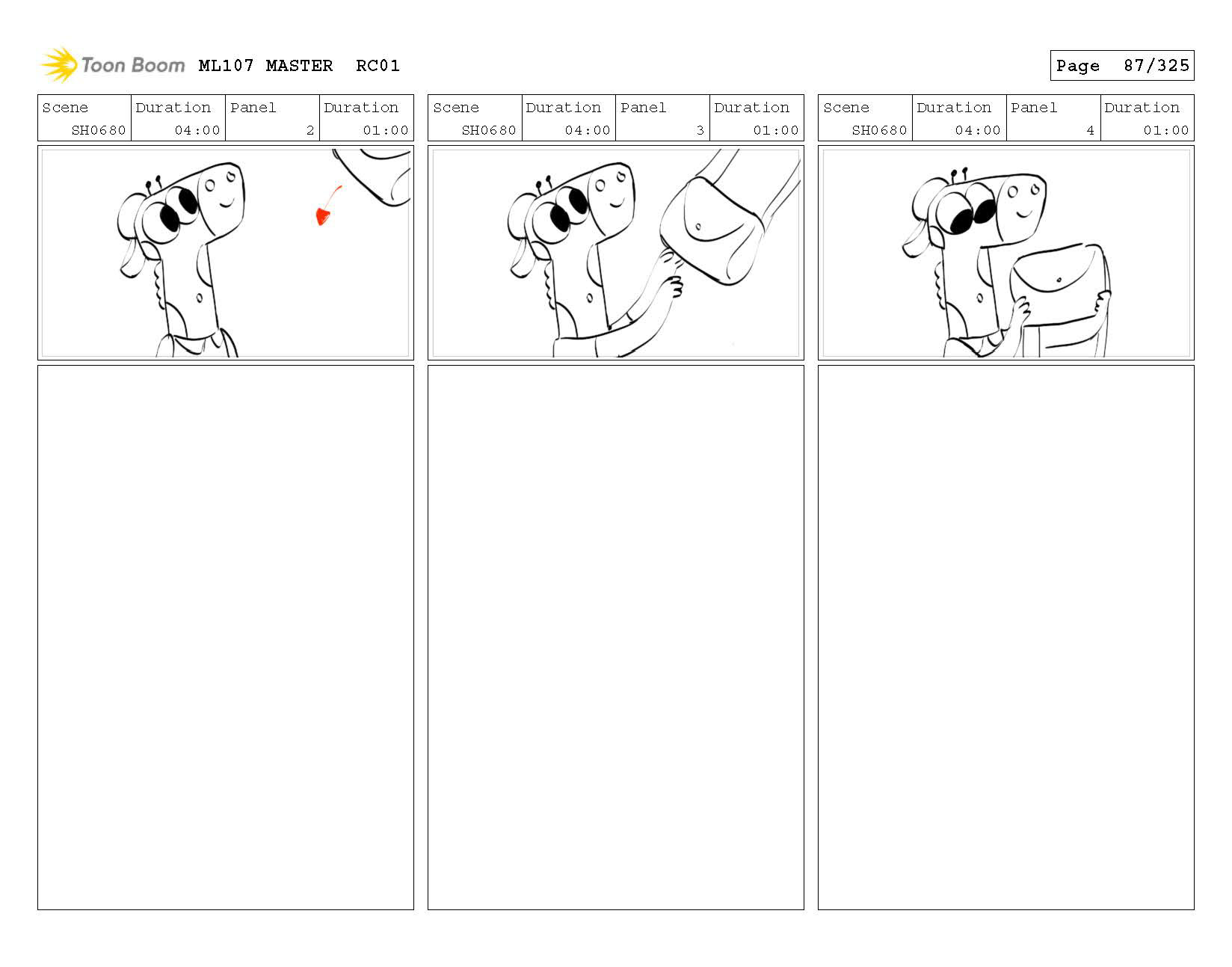 Toon Boom ML107 MASTER RC01

Page 87/325

| Scene | Duration | Panel | Duration |
|---|---|---|---|
| SH0680 | 04:00 | 2 | 01:00 |

| Scene | Duration | Panel | Duration |
|---|---|---|---|
| SH0680 | 04:00 | 3 | 01:00 |

| Scene | Duration | Panel | Duration |
|---|---|---|---|
| SH0680 | 04:00 | 4 | 01:00 |