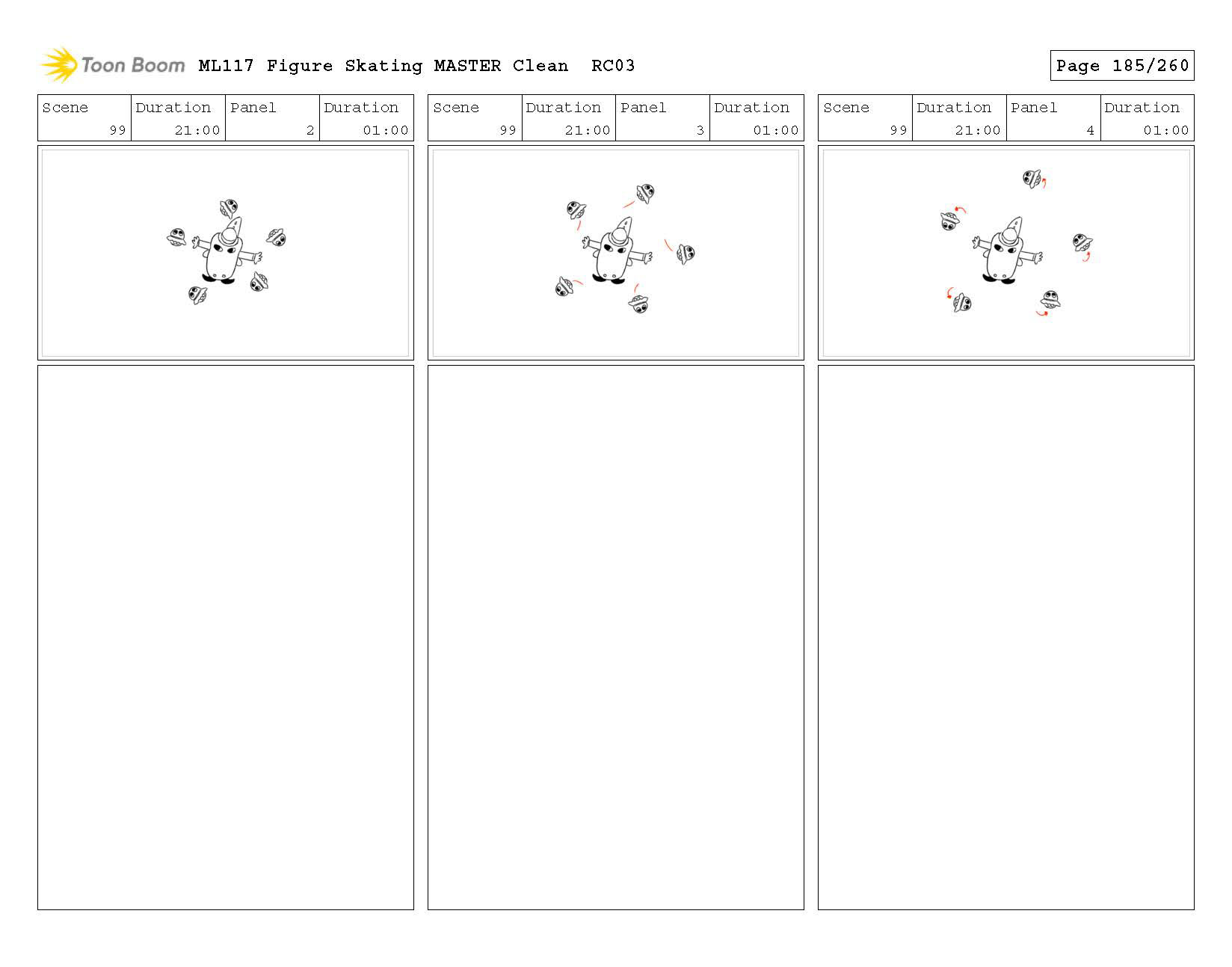 Toon Boom ML117 Figure Skating MASTER Clean RC03

Page 185/260

| Scene | Duration | Panel | Duration |
|---|---|---|---|
| 99 | 21:00 | 2 | 01:00 |

| Scene | Duration | Panel | Duration |
|---|---|---|---|
| 99 | 21:00 | 3 | 01:00 |

| Scene | Duration | Panel | Duration |
|---|---|---|---|
| 99 | 21:00 | 4 | 01:00 |