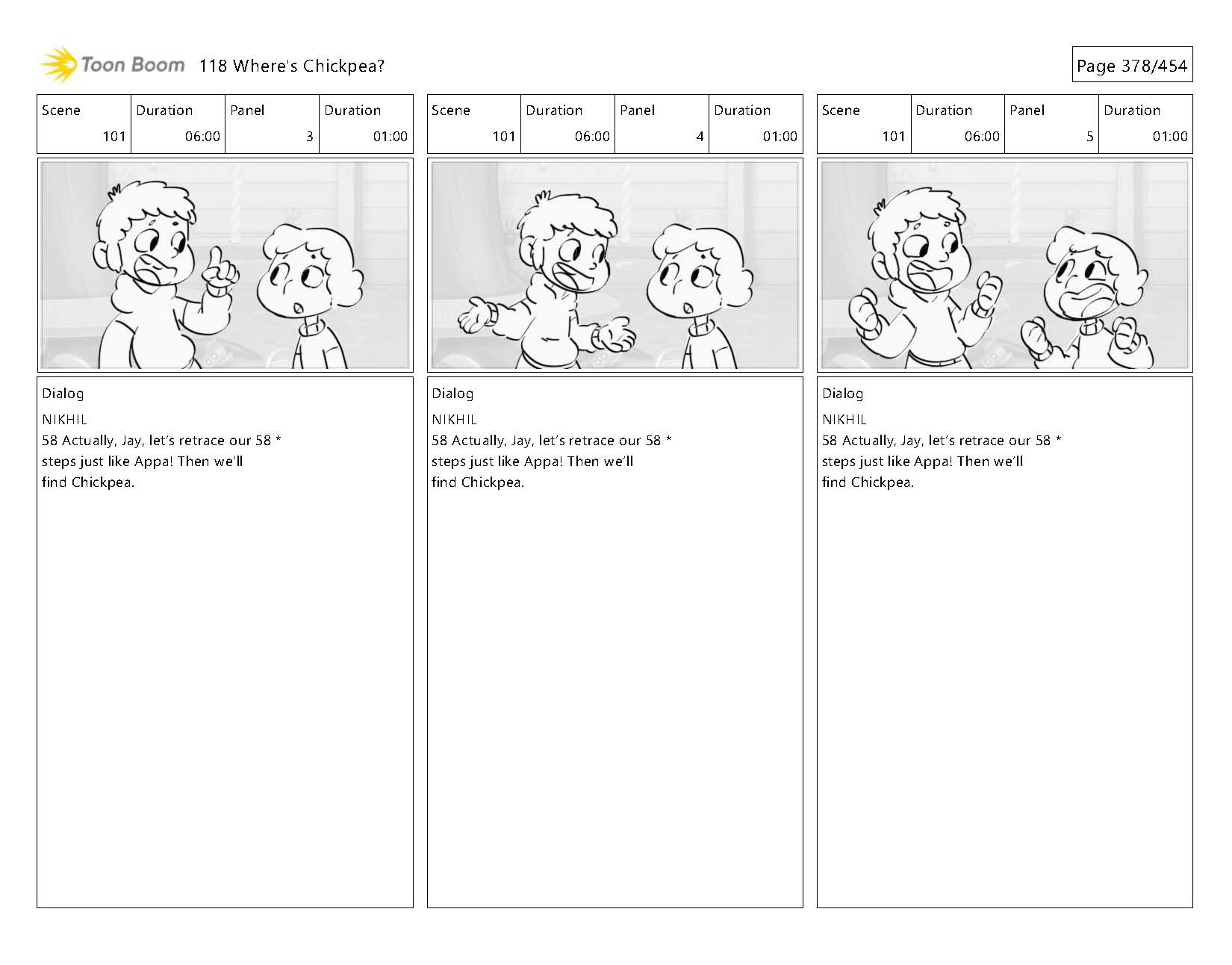 Toon Boom 118 Where's Chickpea?

Page 378/454

| Scene | Duration | Panel | Duration |
|---|---|---|---|
| 101 | 06:00 | 3 | 01:00 |

Dialog
NIKHIL
58 Actually, Jay, let's retrace our 58 * steps just like Appa! Then we'll find Chickpea.

| Scene | Duration | Panel | Duration |
|---|---|---|---|
| 101 | 06:00 | 4 | 01:00 |

Dialog
NIKHIL
58 Actually, Jay, let's retrace our 58 * steps just like Appa! Then we'll find Chickpea.

| Scene | Duration | Panel | Duration |
|---|---|---|---|
| 101 | 06:00 | 5 | 01:00 |

Dialog
NIKHIL
58 Actually, Jay, let's retrace our 58 * steps just like Appa! Then we'll find Chickpea.