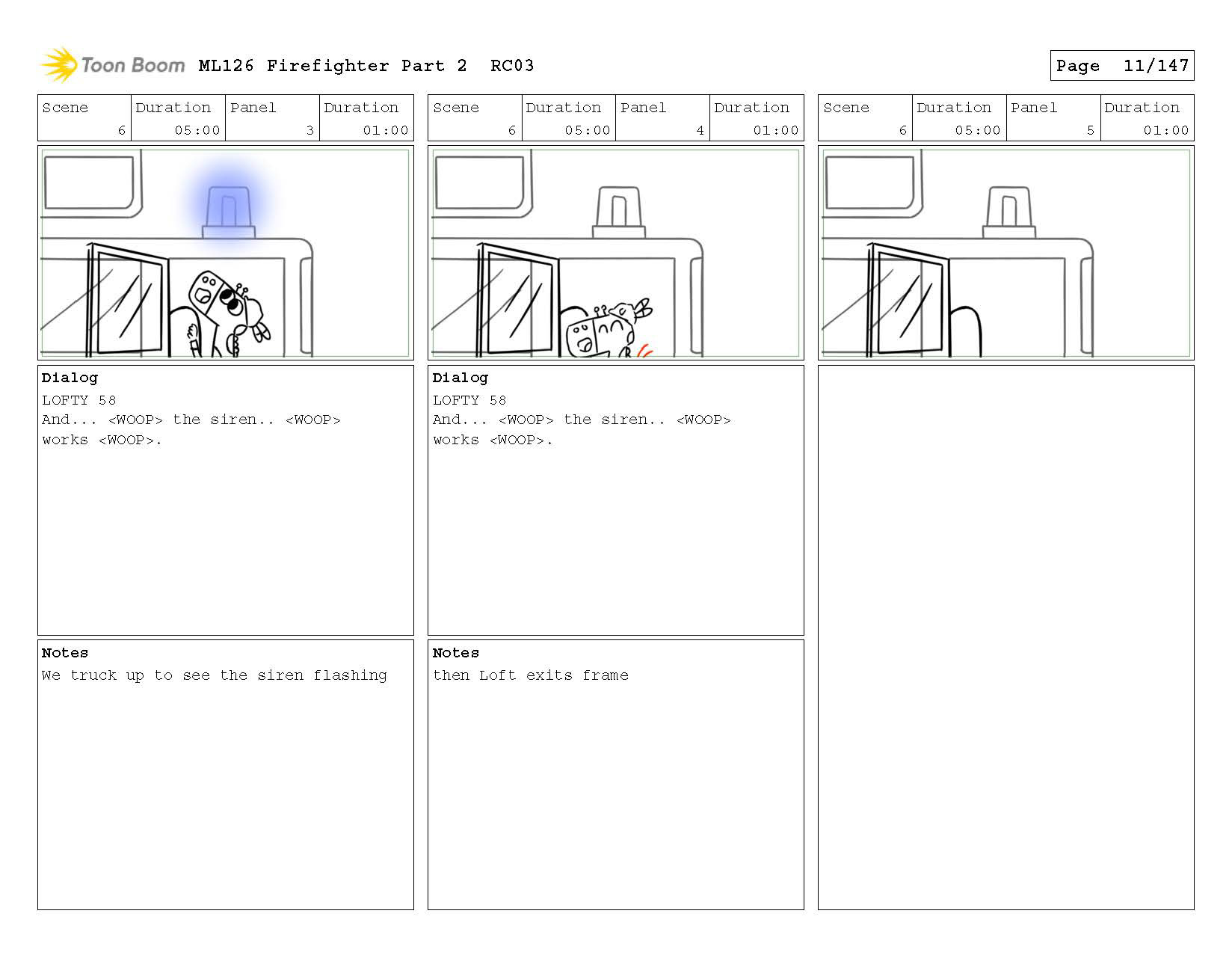 Toon Boom ML126 Firefighter Part 2 RC03

Page 11/147

| Scene | Duration | Panel | Duration |
|---|---|---|---|
| 6 | 05:00 | 3 | 01:00 |

Dialog
LOFTY 58
And... <WOOP> the siren.. <WOOP> works <WOOP>.

Notes
We truck up to see the siren flashing

| Scene | Duration | Panel | Duration |
|---|---|---|---|
| 6 | 05:00 | 4 | 01:00 |

Dialog
LOFTY 58
And... <WOOP> the siren.. <WOOP> works <WOOP>.

Notes
then Loft exits frame

| Scene | Duration | Panel | Duration |
|---|---|---|---|
| 6 | 05:00 | 5 | 01:00 |