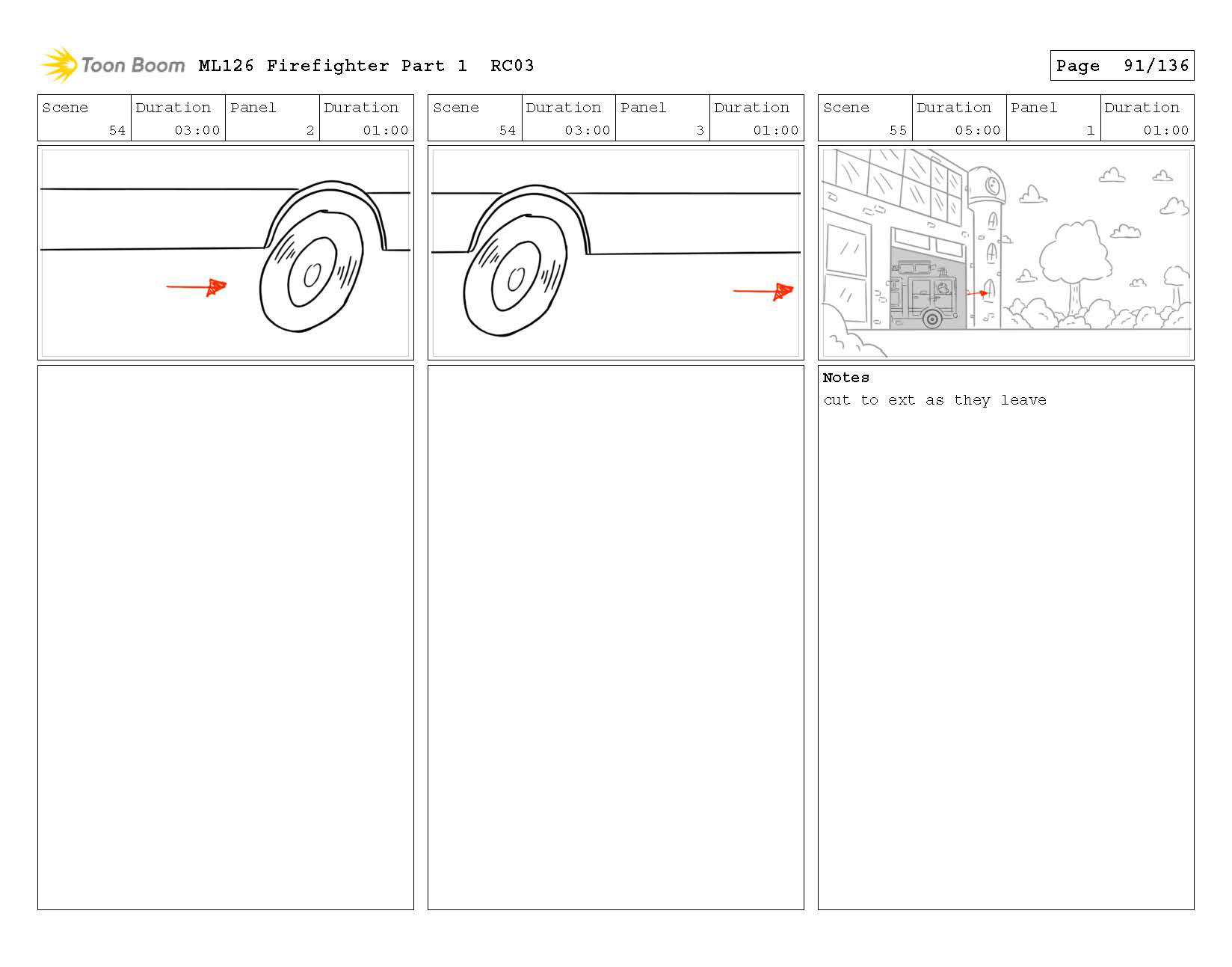 Toon Boom ML126 Firefighter Part 1 RC03

Page 91/136

| Scene | Duration | Panel | Duration |
|---|---|---|---|
| 54 | 03:00 | 2 | 01:00 |

| Scene | Duration | Panel | Duration |
|---|---|---|---|
| 54 | 03:00 | 3 | 01:00 |

| Scene | Duration | Panel | Duration |
|---|---|---|---|
| 55 | 05:00 | 1 | 01:00 |

Notes
cut to ext as they leave