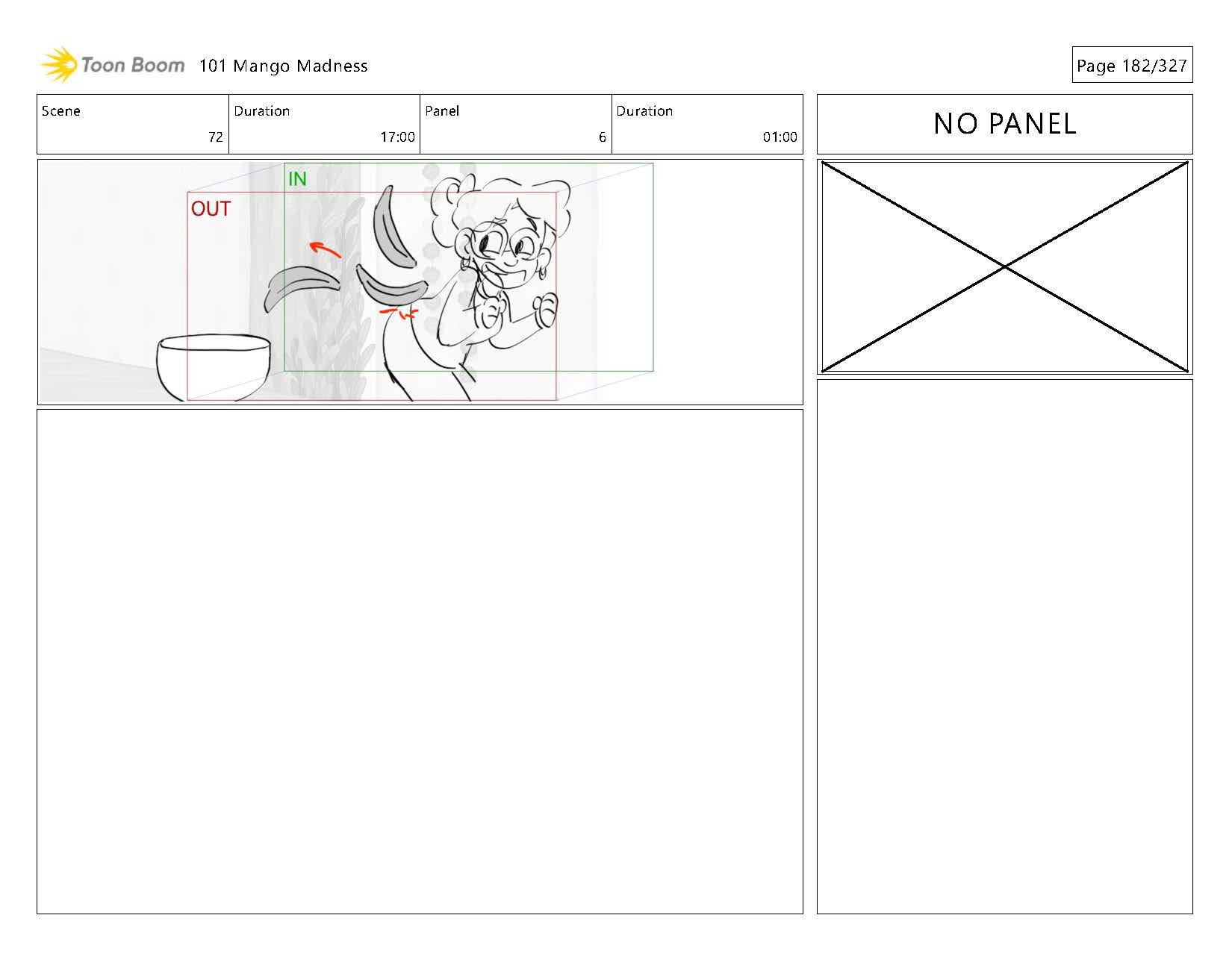 Toon Boom 101 Mango Madness

Page 182/327

| Scene | Duration | Panel | Duration |
|---|---|---|---|
| 72 | 17:00 | 6 | 01:00 |

NO PANEL

IN

OUT