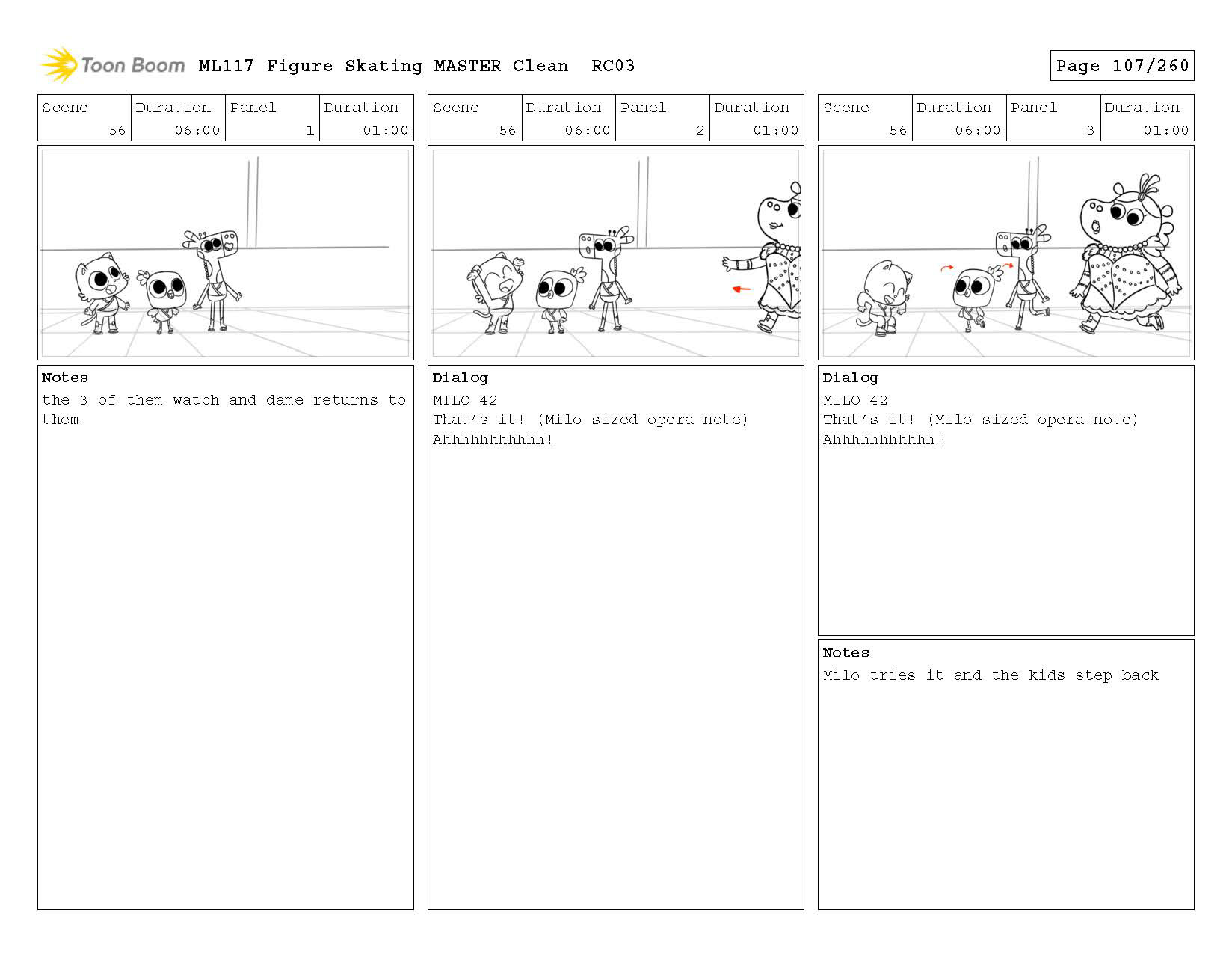 Toon Boom ML117 Figure Skating MASTER Clean RC03

Page 107/260

| Scene | Duration | Panel | Duration |
|---|---|---|---|
| 56 | 06:00 | 1 | 01:00 |

Notes
the 3 of them watch and dame returns to them

| Scene | Duration | Panel | Duration |
|---|---|---|---|
| 56 | 06:00 | 2 | 01:00 |

Dialog
MILO 42
That's it! (Milo sized opera note)
Ahhhhhhhhhhh!

| Scene | Duration | Panel | Duration |
|---|---|---|---|
| 56 | 06:00 | 3 | 01:00 |

Dialog
MILO 42
That's it! (Milo sized opera note)
Ahhhhhhhhhhh!

Notes
Milo tries it and the kids step back