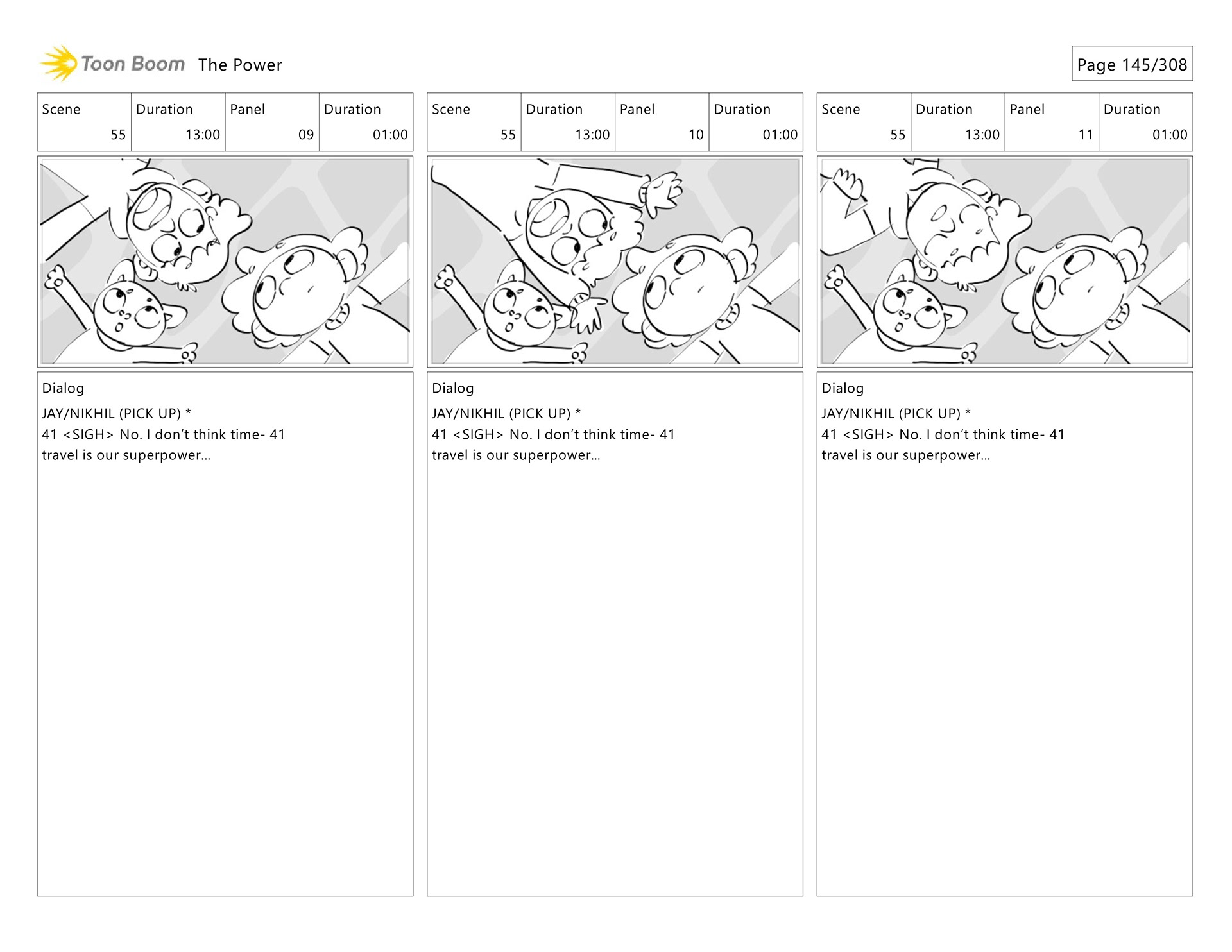 Toon Boom The Power

Page 145/308

| Scene | Duration | Panel | Duration |
|---|---|---|---|
| 55 | 13:00 | 09 | 01:00 |

Dialog
JAY/NIKHIL (PICK UP) *
41 <SIGH> No. I don't think time- 41
travel is our superpower...

| Scene | Duration | Panel | Duration |
|---|---|---|---|
| 55 | 13:00 | 10 | 01:00 |

Dialog
JAY/NIKHIL (PICK UP) *
41 <SIGH> No. I don't think time- 41
travel is our superpower...

| Scene | Duration | Panel | Duration |
|---|---|---|---|
| 55 | 13:00 | 11 | 01:00 |

Dialog
JAY/NIKHIL (PICK UP) *
41 <SIGH> No. I don't think time- 41
travel is our superpower...