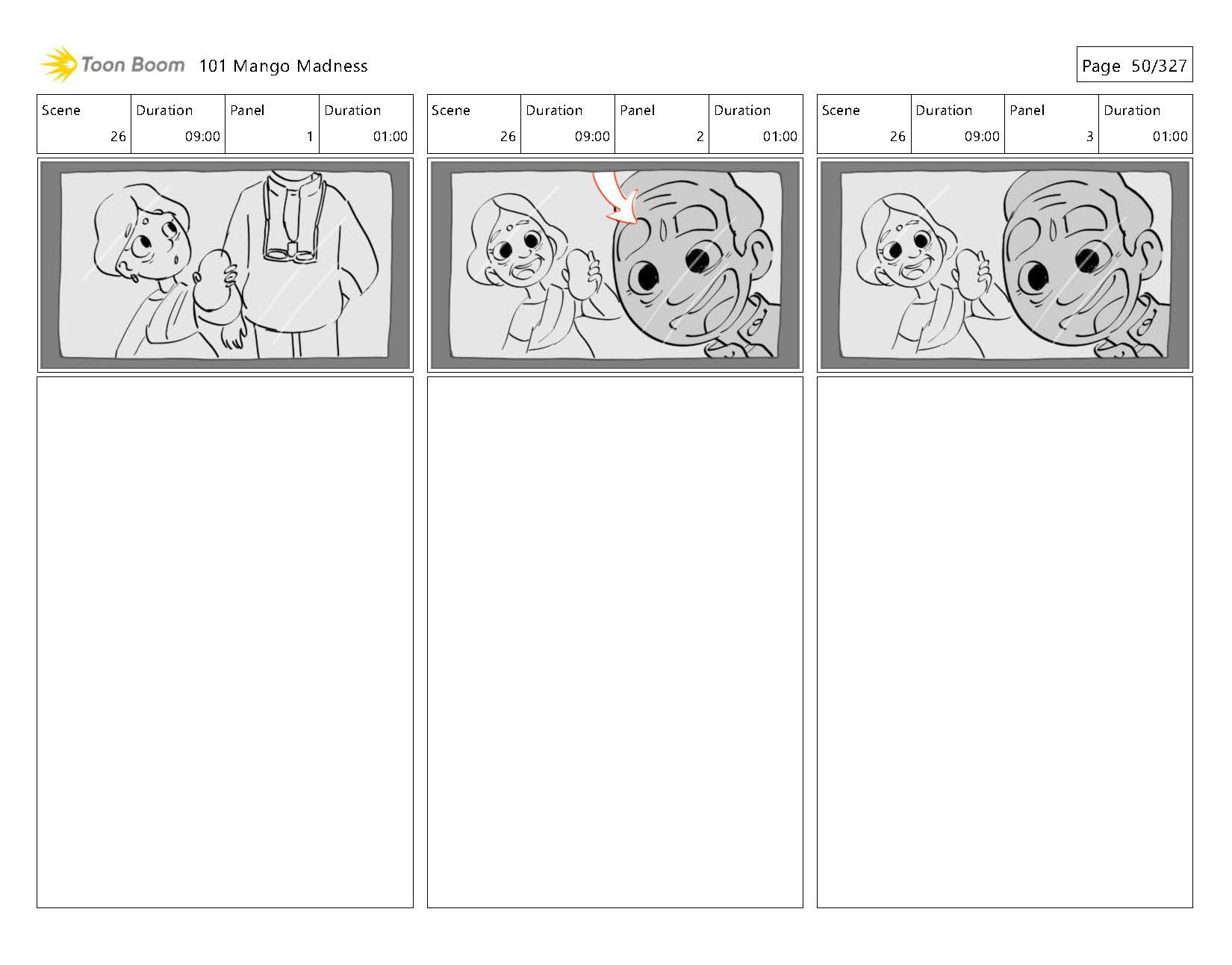 Toon Boom 101 Mango Madness

Page 50/327

| Scene | Duration | Panel | Duration |
|---|---|---|---|
| 26 | 09:00 | 1 | 01:00 |

| Scene | Duration | Panel | Duration |
|---|---|---|---|
| 26 | 09:00 | 2 | 01:00 |

| Scene | Duration | Panel | Duration |
|---|---|---|---|
| 26 | 09:00 | 3 | 01:00 |