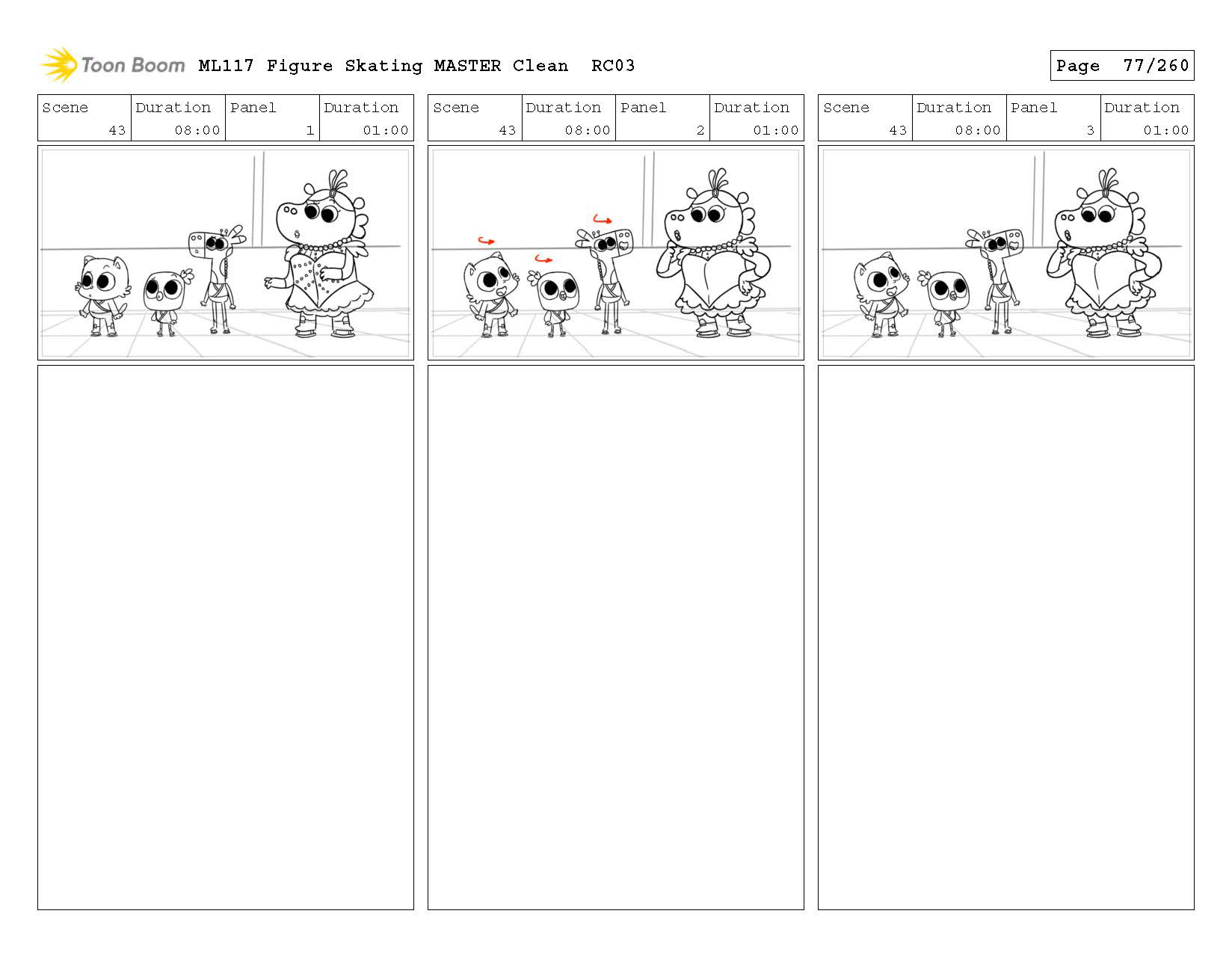 Toon Boom ML117 Figure Skating MASTER Clean RC03

Page 77/260

| Scene | Duration | Panel | Duration |
|---|---|---|---|
| 43 | 08:00 | 1 | 01:00 |

| Scene | Duration | Panel | Duration |
|---|---|---|---|
| 43 | 08:00 | 2 | 01:00 |

| Scene | Duration | Panel | Duration |
|---|---|---|---|
| 43 | 08:00 | 3 | 01:00 |