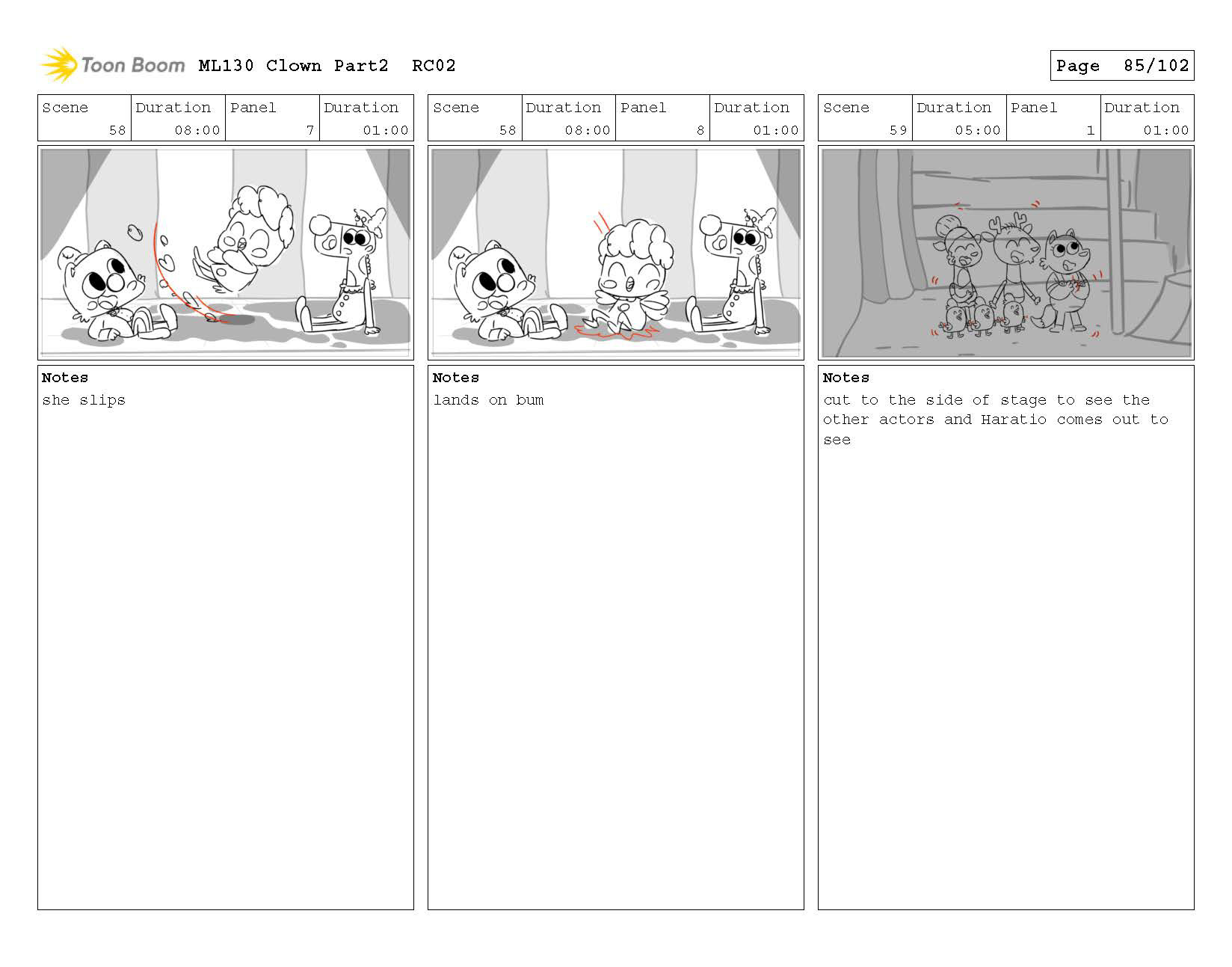 Toon Boom ML130 Clown Part2 RC02

Page 85/102

| Scene | Duration | Panel | Duration |
|---|---|---|---|
| 58 | 08:00 | 7 | 01:00 |

Notes
she slips

| Scene | Duration | Panel | Duration |
|---|---|---|---|
| 58 | 08:00 | 8 | 01:00 |

Notes
lands on bum

| Scene | Duration | Panel | Duration |
|---|---|---|---|
| 59 | 05:00 | 1 | 01:00 |

Notes
cut to the side of stage to see the other actors and Haratio comes out to see