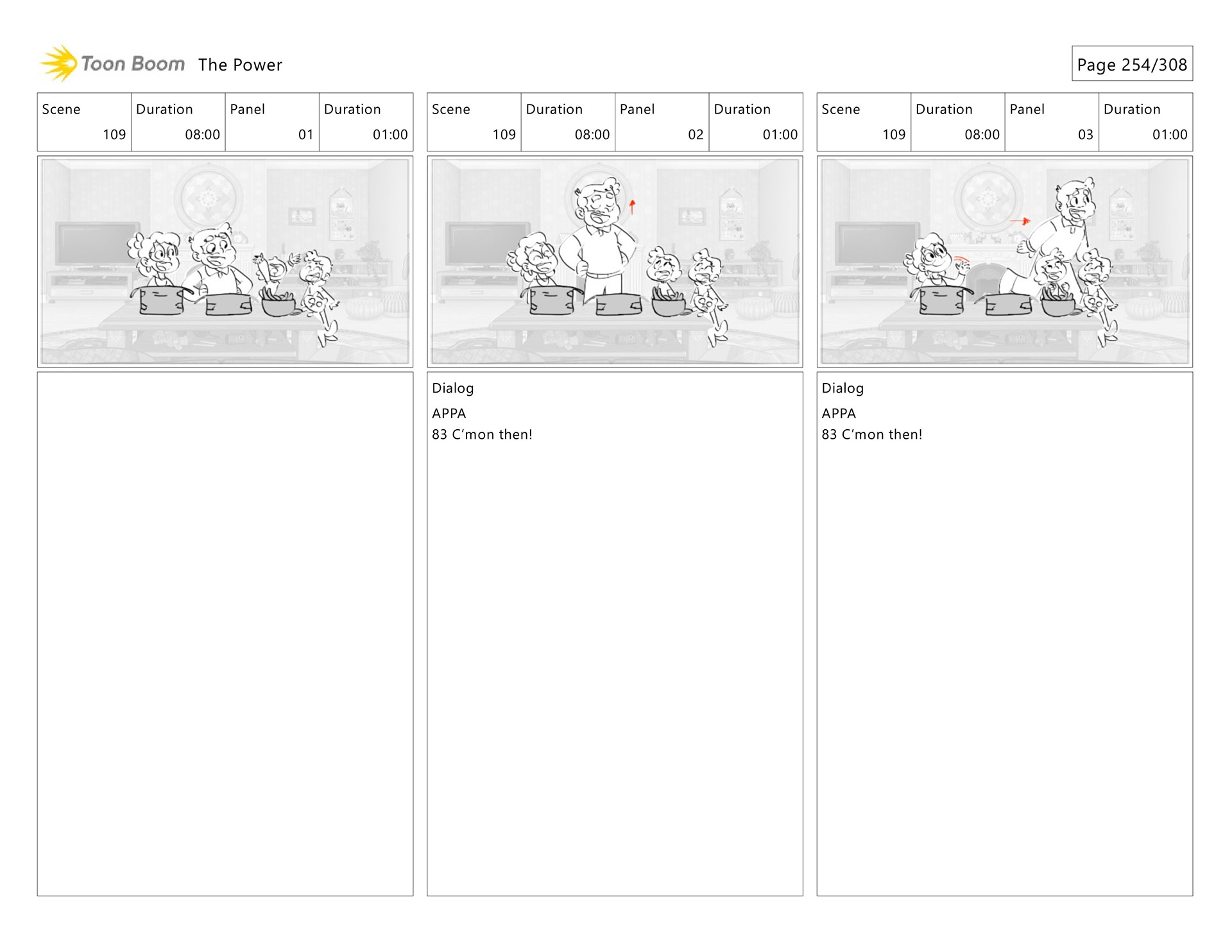 Toon Boom The Power

Page 254/308

| Scene | Duration | Panel | Duration |
|---|---|---|---|
| 109 | 08:00 | 01 | 01:00 |

| Scene | Duration | Panel | Duration |
|---|---|---|---|
| 109 | 08:00 | 02 | 01:00 |

Dialog
APPA
83 C'mon then!

| Scene | Duration | Panel | Duration |
|---|---|---|---|
| 109 | 08:00 | 03 | 01:00 |

Dialog
APPA
83 C'mon then!