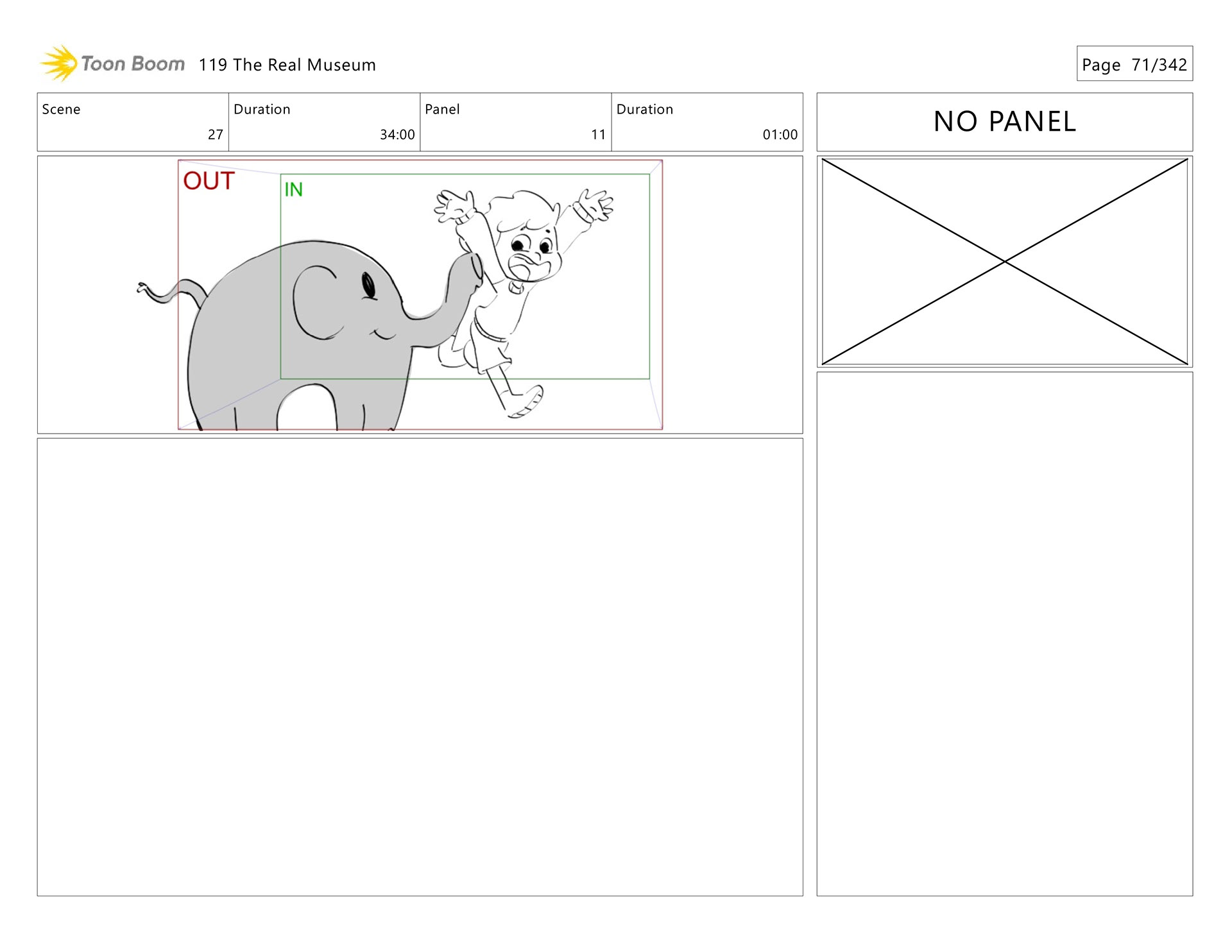 Toon Boom 119 The Real Museum

Page 71/342

| Scene | Duration | Panel | Duration |
|---|---|---|---|
| 27 | 34:00 | 11 | 01:00 |

NO PANEL

OUT

IN