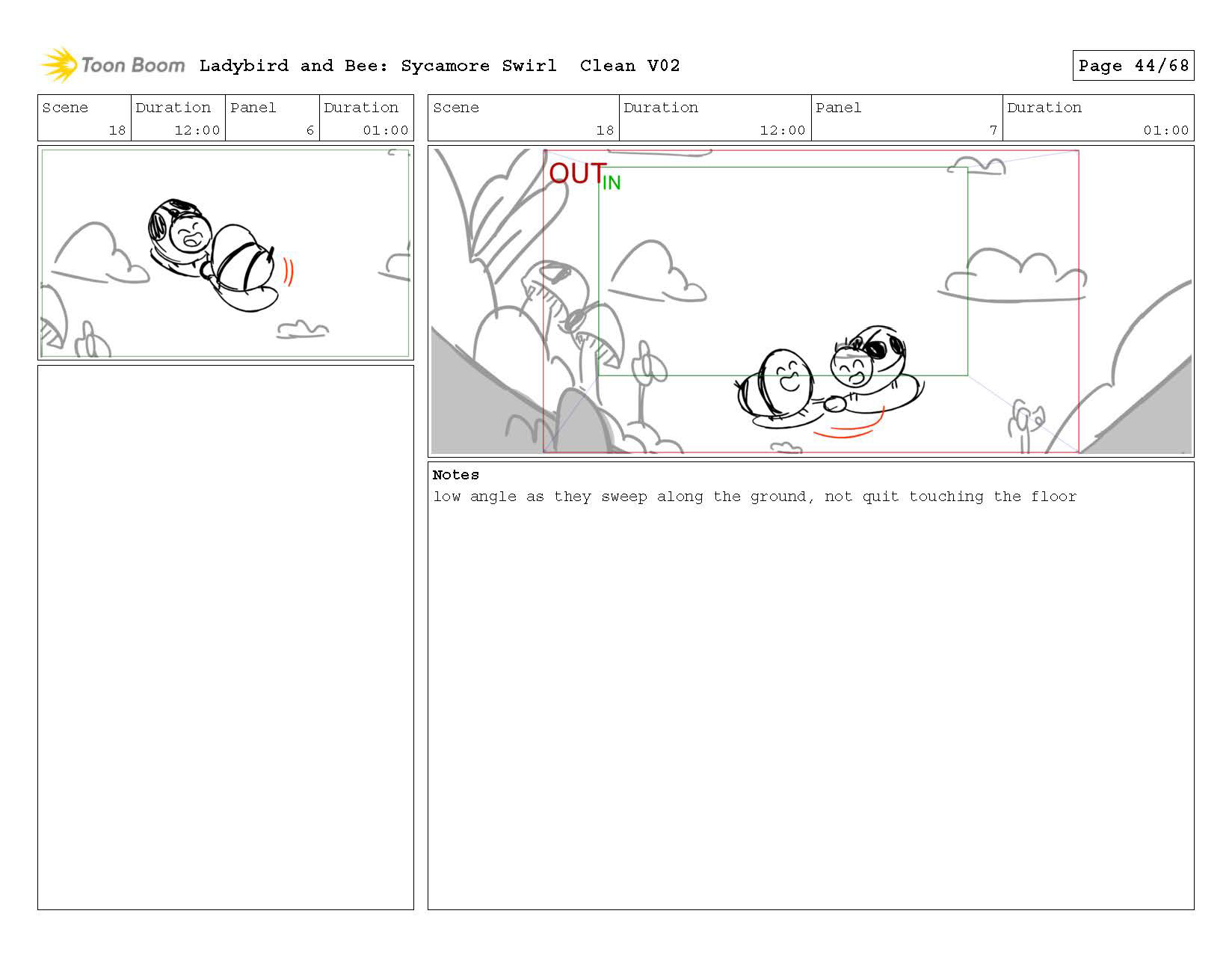 Toon Boom Ladybird and Bee: Sycamore Swirl Clean V02

Page 44/68

| Scene | Duration | Panel | Duration |
|---|---|---|---|
| 18 | 12:00 | 6 | 01:00 |

| Scene | Duration | Panel | Duration |
|---|---|---|---|
| 18 | 12:00 | 7 | 01:00 |

OUT IN

Notes
low angle as they sweep along the ground, not quit touching the floor