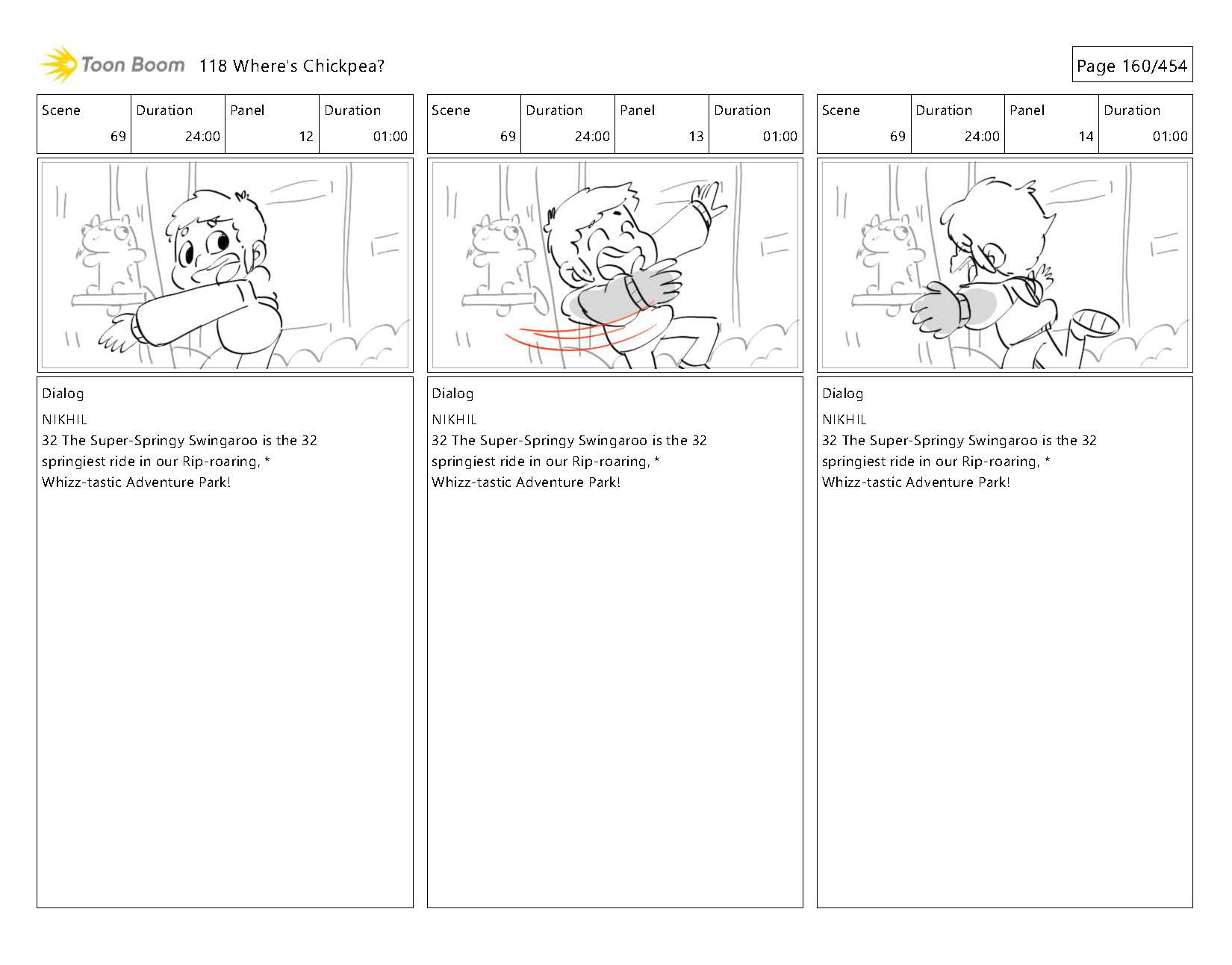 Toon Boom 118 Where's Chickpea?

Page 160/454

| Scene | Duration | Panel | Duration |
|---|---|---|---|
| 69 | 24:00 | 12 | 01:00 |

Dialog
NIKHIL
32 The Super-Springy Swingaroo is the 32 springiest ride in our Rip-roaring, * Whizz-tastic Adventure Park!

| Scene | Duration | Panel | Duration |
|---|---|---|---|
| 69 | 24:00 | 13 | 01:00 |

Dialog
NIKHIL
32 The Super-Springy Swingaroo is the 32 springiest ride in our Rip-roaring, * Whizz-tastic Adventure Park!

| Scene | Duration | Panel | Duration |
|---|---|---|---|
| 69 | 24:00 | 14 | 01:00 |

Dialog
NIKHIL
32 The Super-Springy Swingaroo is the 32 springiest ride in our Rip-roaring, * Whizz-tastic Adventure Park!