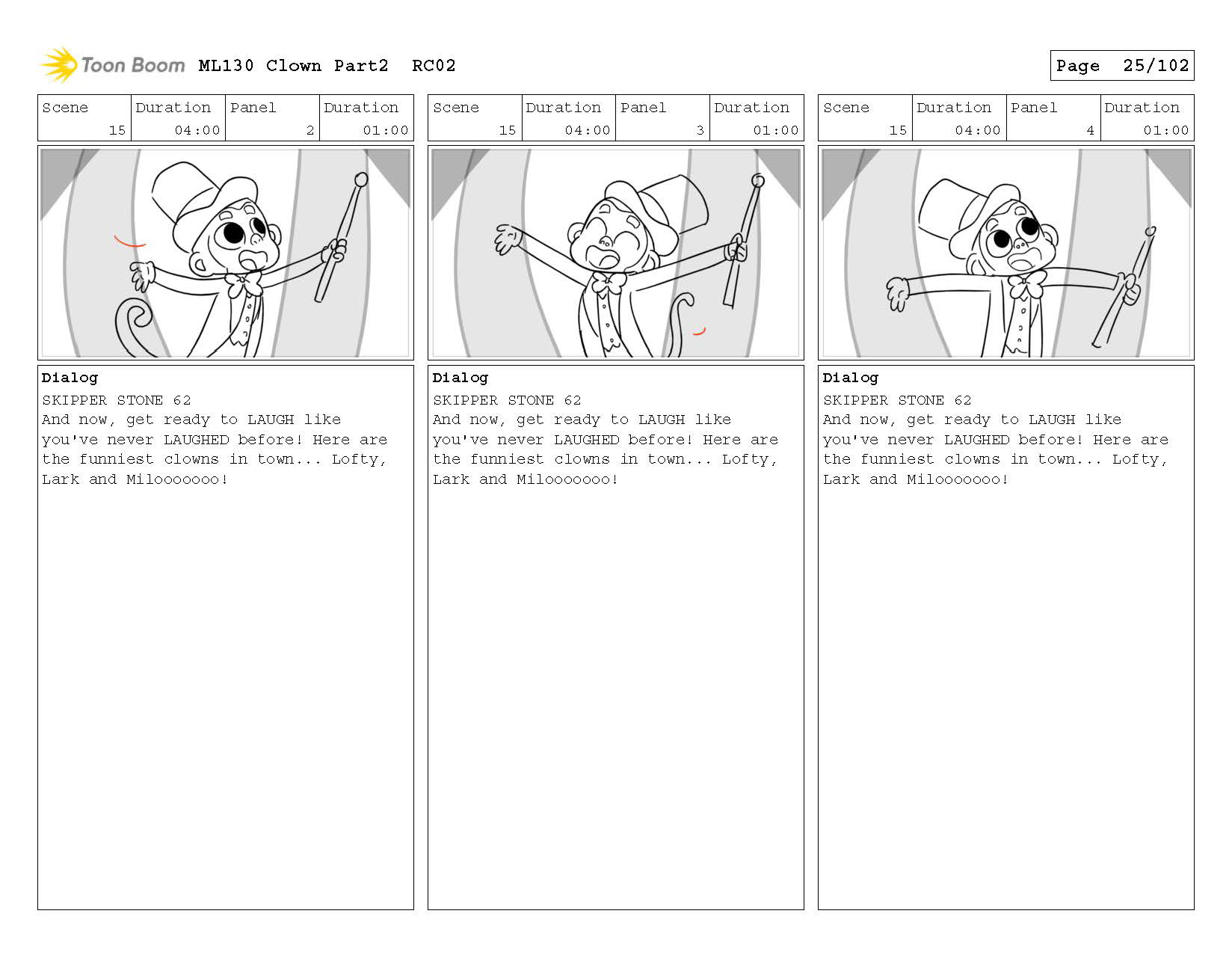 Toon Boom ML130 Clown Part2 RC02

Page 25/102

| Scene | Duration | Panel | Duration |
|---|---|---|---|
| 15 | 04:00 | 2 | 01:00 |

Dialog
SKIPPER STONE 62
And now, get ready to LAUGH like you've never LAUGHED before! Here are the funniest clowns in town... Lofty, Lark and Milooooooo!

| Scene | Duration | Panel | Duration |
|---|---|---|---|
| 15 | 04:00 | 3 | 01:00 |

Dialog
SKIPPER STONE 62
And now, get ready to LAUGH like you've never LAUGHED before! Here are the funniest clowns in town... Lofty, Lark and Milooooooo!

| Scene | Duration | Panel | Duration |
|---|---|---|---|
| 15 | 04:00 | 4 | 01:00 |

Dialog
SKIPPER STONE 62
And now, get ready to LAUGH like you've never LAUGHED before! Here are the funniest clowns in town... Lofty, Lark and Milooooooo!