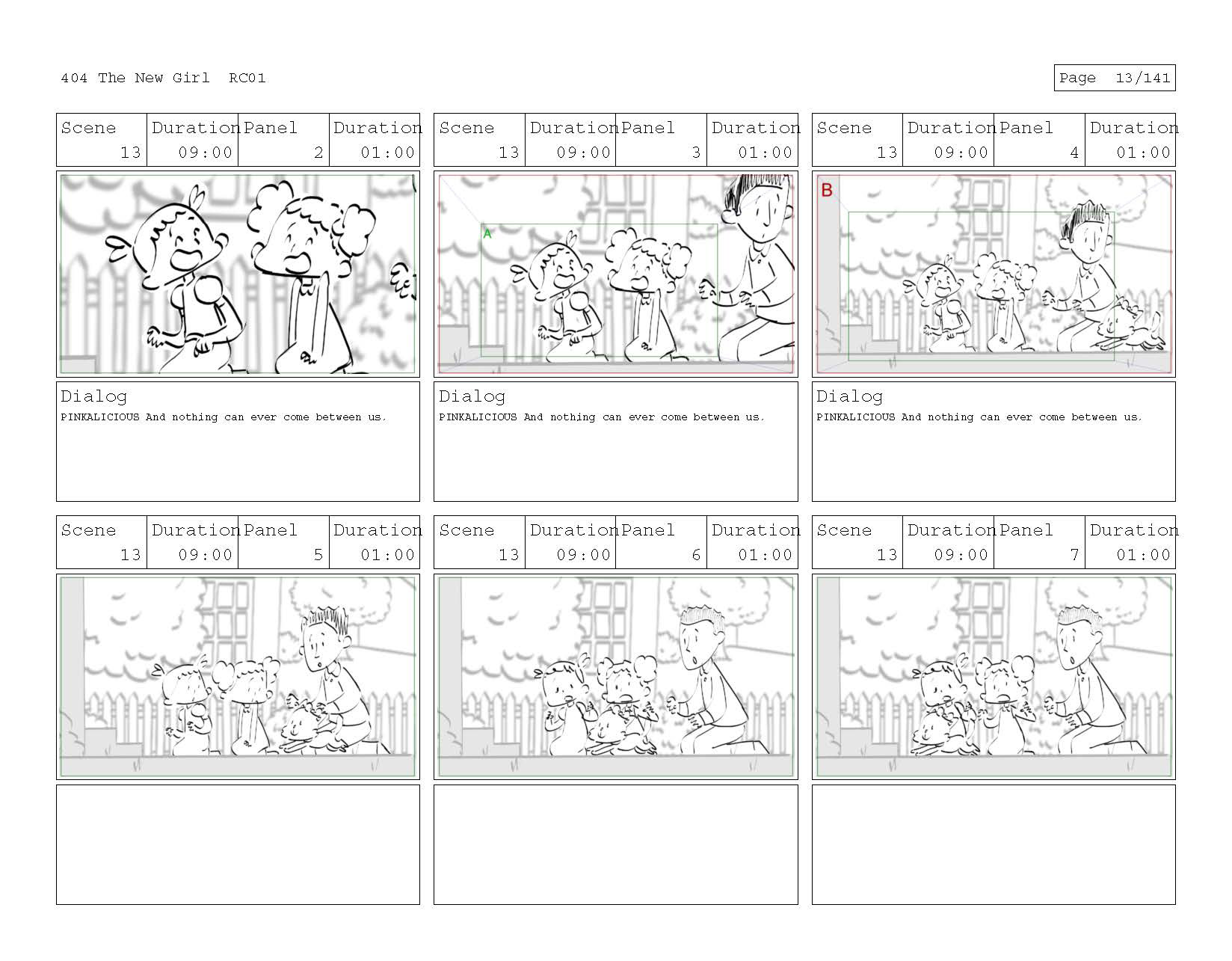 404 The New Girl RC01

Page 13/141

| Scene | Duration | Panel | Duration |
|---|---|---|---|
| 13 | 09:00 | 2 | 01:00 |

Dialog
PINKALICIOUS And nothing can ever come between us.

| Scene | Duration | Panel | Duration |
|---|---|---|---|
| 13 | 09:00 | 3 | 01:00 |

A

Dialog
PINKALICIOUS And nothing can ever come between us.

| Scene | Duration | Panel | Duration |
|---|---|---|---|
| 13 | 09:00 | 4 | 01:00 |

B

Dialog
PINKALICIOUS And nothing can ever come between us.

| Scene | Duration | Panel | Duration |
|---|---|---|---|
| 13 | 09:00 | 5 | 01:00 |

| Scene | Duration | Panel | Duration |
|---|---|---|---|
| 13 | 09:00 | 6 | 01:00 |

| Scene | Duration | Panel | Duration |
|---|---|---|---|
| 13 | 09:00 | 7 | 01:00 |