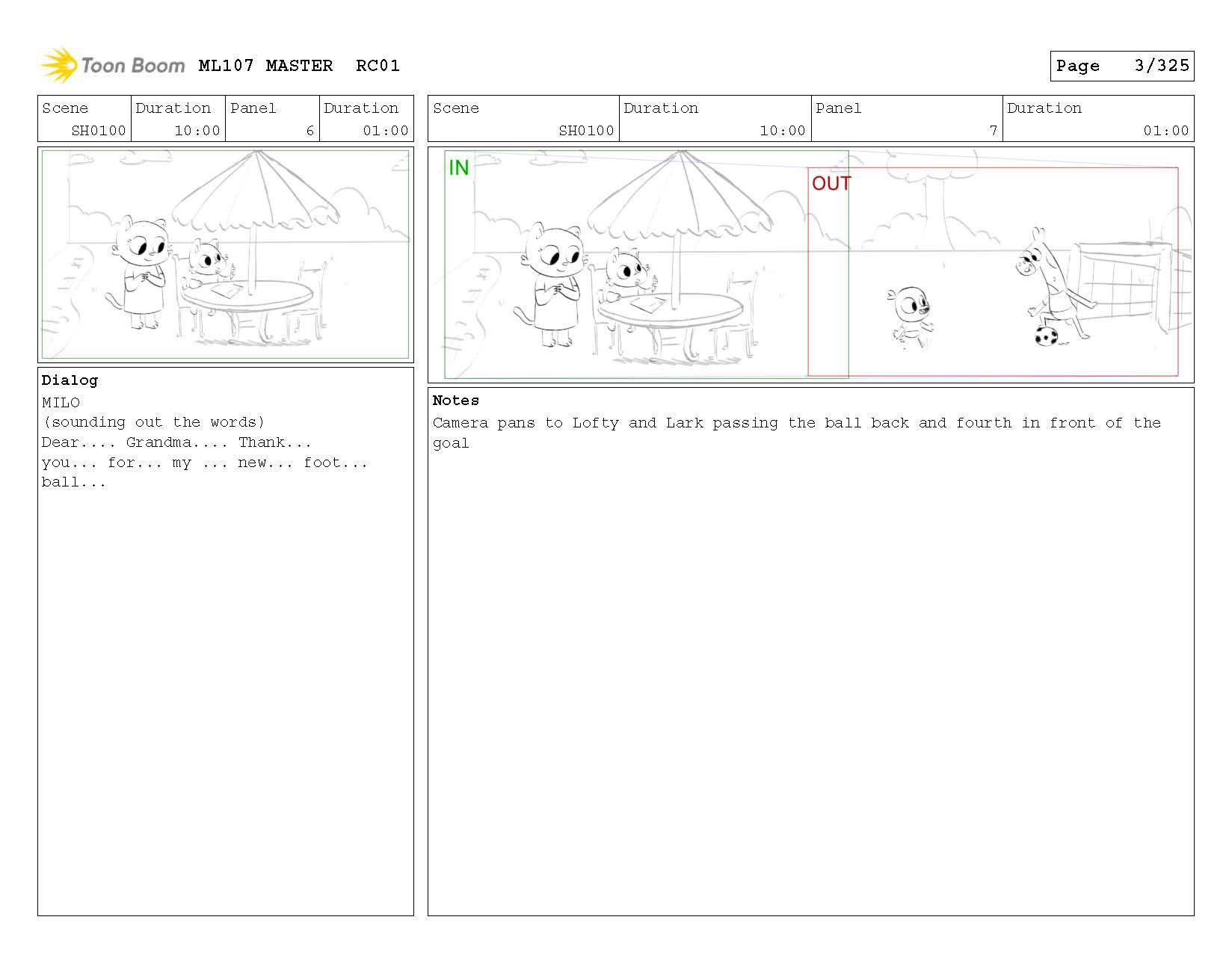 Toon Boom ML107 MASTER RC01

Page 3/325

| Scene | Duration | Panel | Duration |
|---|---|---|---|
| SH0100 | 10:00 | 6 | 01:00 |

Dialog
MILO
(sounding out the words)
Dear.... Grandma.... Thank...
you... for... my ... new... foot...
ball...

| Scene | Duration | Panel | Duration |
|---|---|---|---|
| SH0100 | 10:00 | 7 | 01:00 |

IN

OUT

Notes
Camera pans to Lofty and Lark passing the ball back and fourth in front of the goal