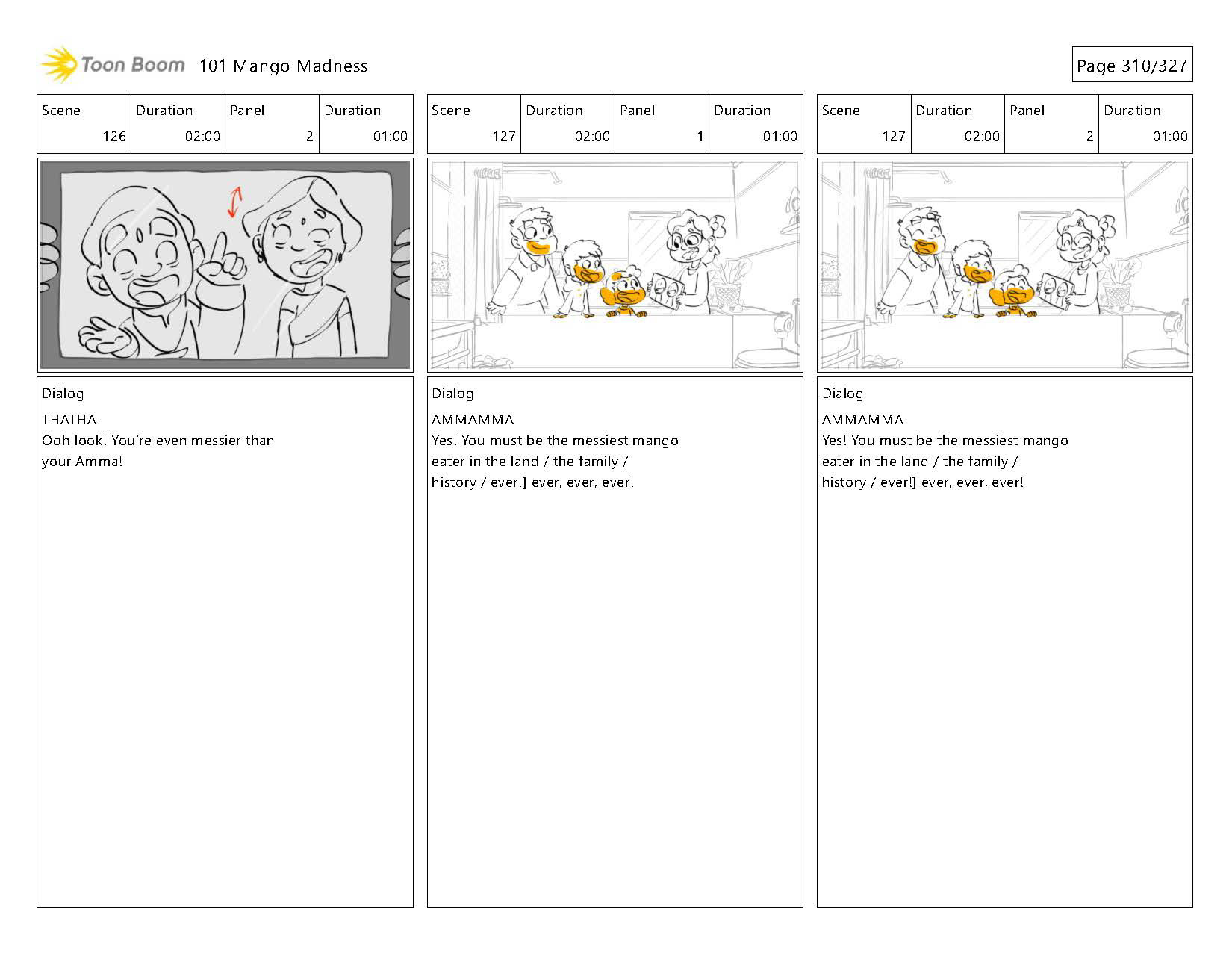 Toon Boom 101 Mango Madness

Page 310/327

| Scene | Duration | Panel | Duration |
|---|---|---|---|
| 126 | 02:00 | 2 | 01:00 |

Dialog
THATHA
Ooh look! You're even messier than your Amma!

| Scene | Duration | Panel | Duration |
|---|---|---|---|
| 127 | 02:00 | 1 | 01:00 |

Dialog
AMMAMMA
Yes! You must be the messiest mango eater in the land / the family / history / ever!] ever, ever, ever!

| Scene | Duration | Panel | Duration |
|---|---|---|---|
| 127 | 02:00 | 2 | 01:00 |

Dialog
AMMAMMA
Yes! You must be the messiest mango eater in the land / the family / history / ever!] ever, ever, ever!