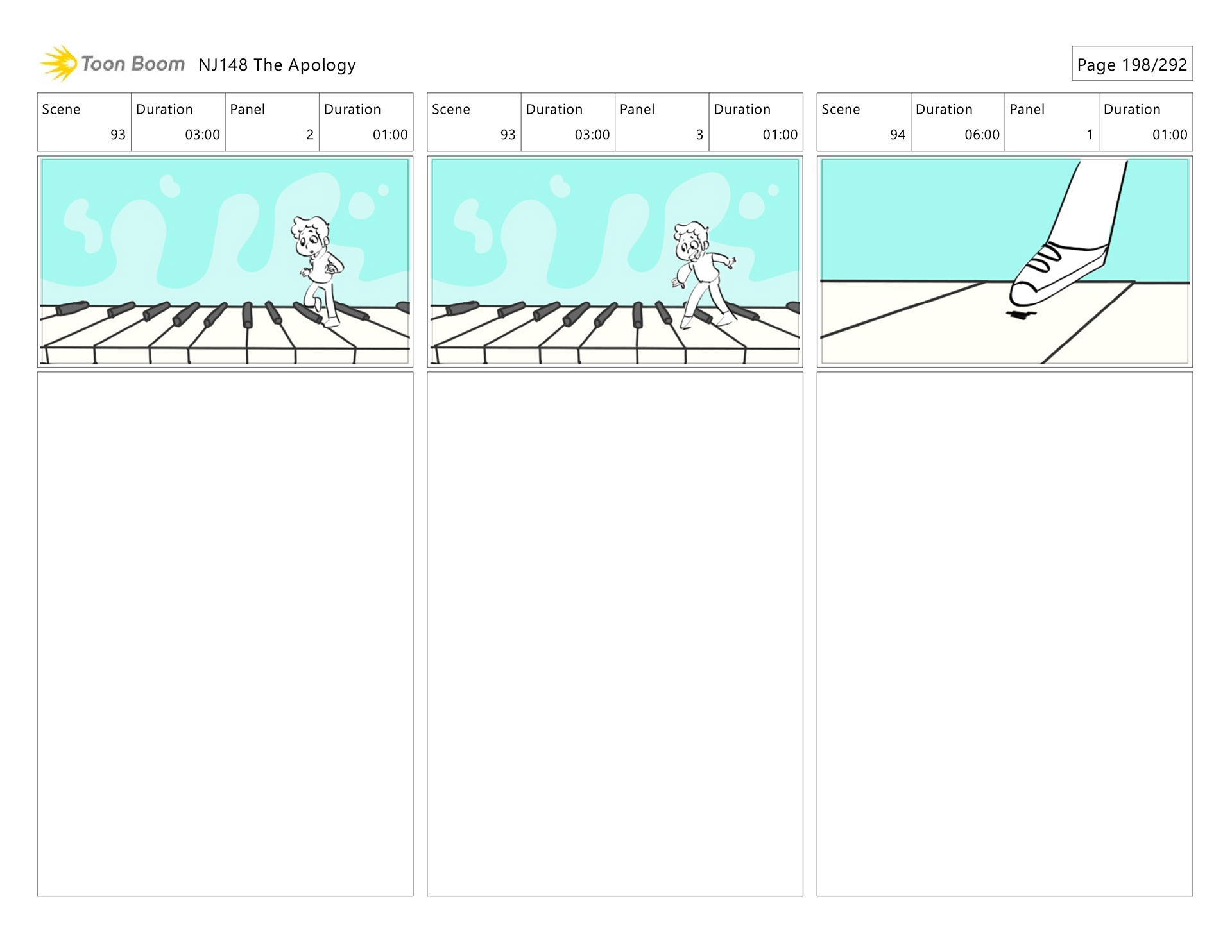 Toon Boom NJ148 The Apology

Page 198/292

| Scene | Duration | Panel | Duration |
|---|---|---|---|
| 93 | 03:00 | 2 | 01:00 |

| Scene | Duration | Panel | Duration |
|---|---|---|---|
| 93 | 03:00 | 3 | 01:00 |

| Scene | Duration | Panel | Duration |
|---|---|---|---|
| 94 | 06:00 | 1 | 01:00 |