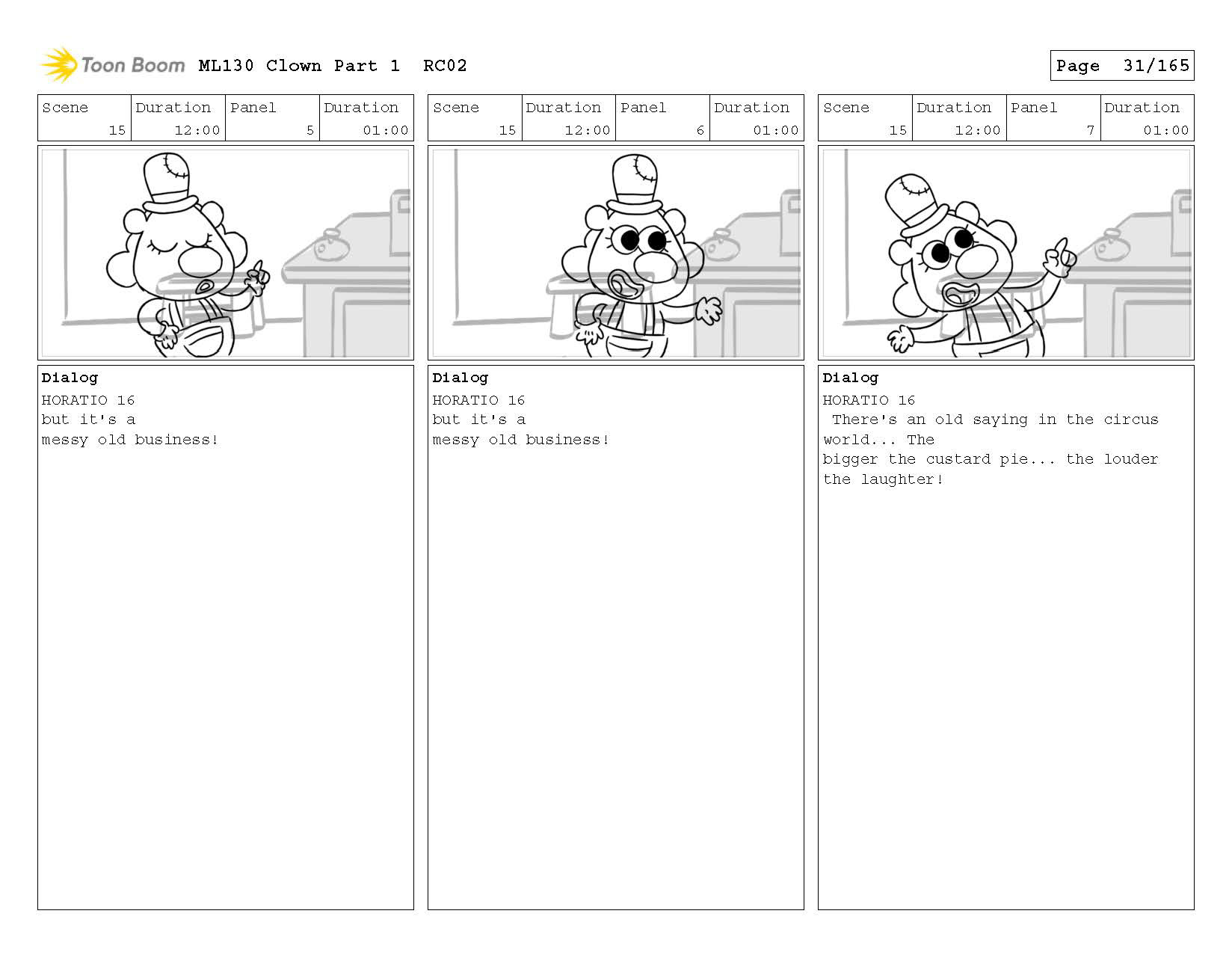 Toon Boom ML130 Clown Part 1 RC02

Page 31/165

| Scene | Duration | Panel | Duration |
|---|---|---|---|
| 15 | 12:00 | 5 | 01:00 |

Dialog
HORATIO 16
but it's a
messy old business!

| Scene | Duration | Panel | Duration |
|---|---|---|---|
| 15 | 12:00 | 6 | 01:00 |

Dialog
HORATIO 16
but it's a
messy old business!

| Scene | Duration | Panel | Duration |
|---|---|---|---|
| 15 | 12:00 | 7 | 01:00 |

Dialog
HORATIO 16
There's an old saying in the circus world... The
bigger the custard pie... the louder the laughter!