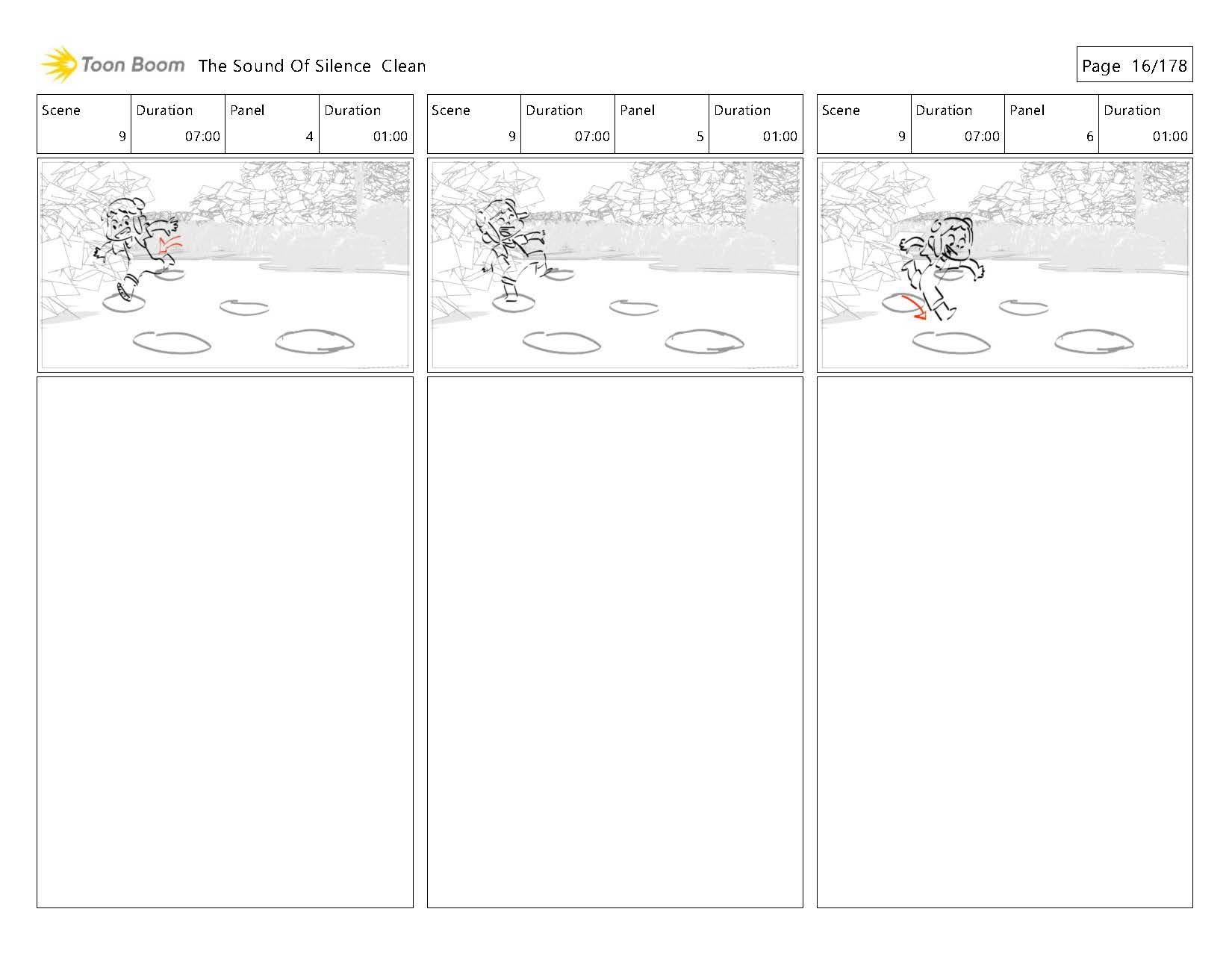 Toon Boom The Sound Of Silence Clean

Page 16/178

| Scene | Duration | Panel | Duration |
|---|---|---|---|
| 9 | 07:00 | 4 | 01:00 |

| Scene | Duration | Panel | Duration |
|---|---|---|---|
| 9 | 07:00 | 5 | 01:00 |

| Scene | Duration | Panel | Duration |
|---|---|---|---|
| 9 | 07:00 | 6 | 01:00 |