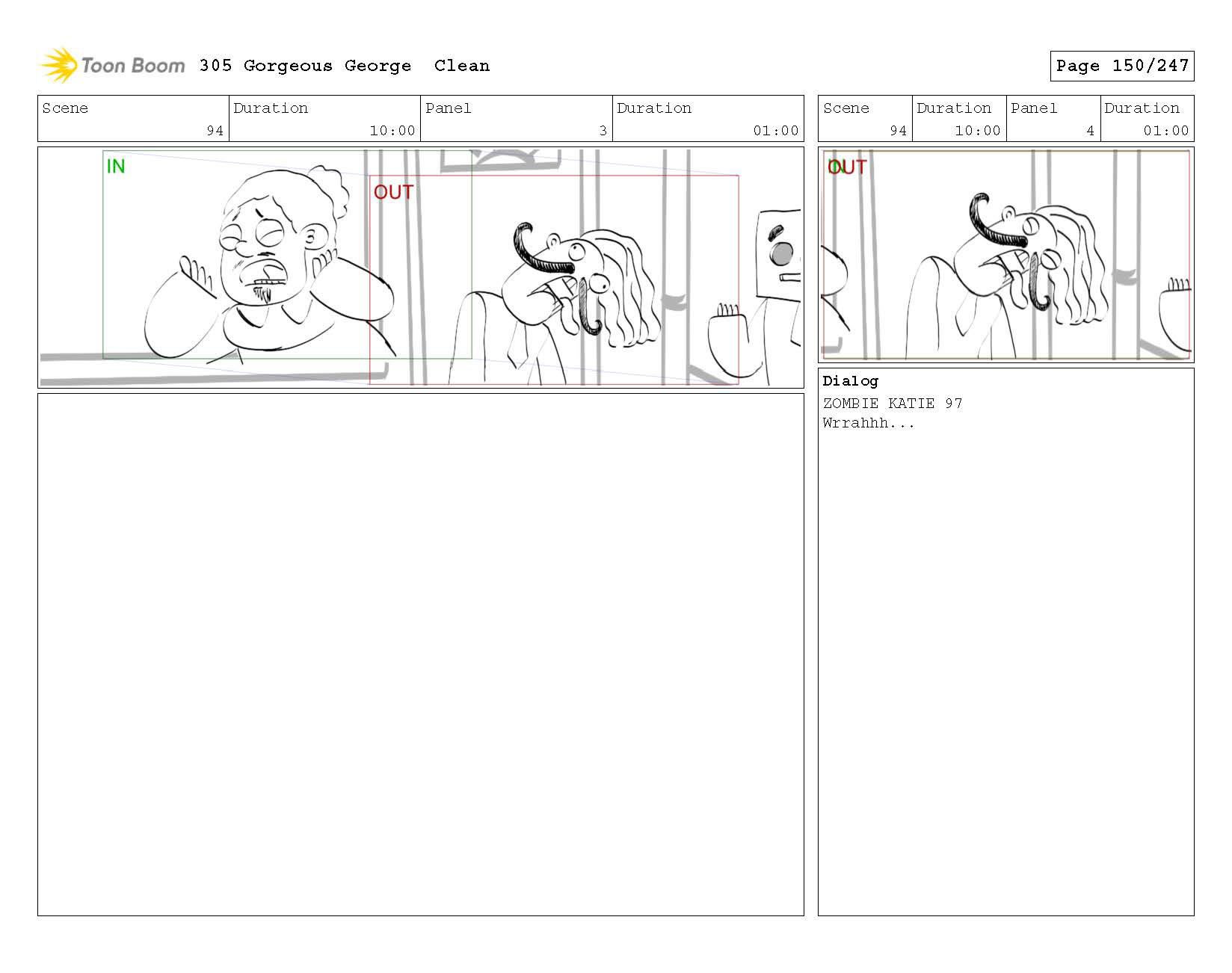 Toon Boom 305 Gorgeous George Clean

Page 150/247

| Scene | Duration | Panel | Duration |
|---|---|---|---|
| 94 | 10:00 | 3 | 01:00 |

IN

OUT

| Scene | Duration | Panel | Duration |
|---|---|---|---|
| 94 | 10:00 | 4 | 01:00 |

OUT

Dialog
ZOMBIE KATIE 97
Wrrahhh...