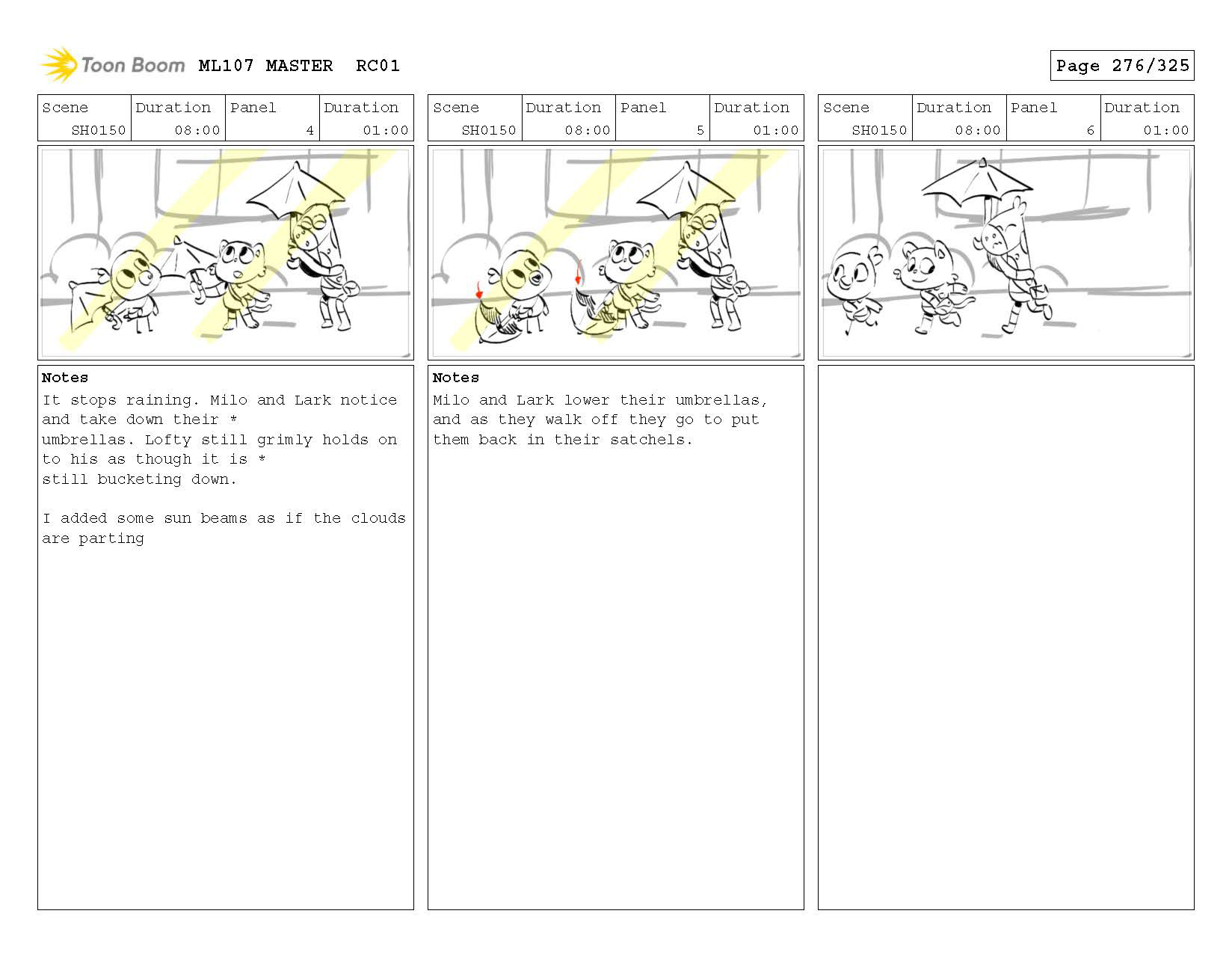 Toon Boom ML107 MASTER RC01

Page 276/325

| Scene | Duration | Panel | Duration |
|---|---|---|---|
| SH0150 | 08:00 | 4 | 01:00 |

Notes
It stops raining. Milo and Lark notice and take down their * umbrellas. Lofty still grimly holds on to his as though it is * still bucketing down.

I added some sun beams as if the clouds are parting

| Scene | Duration | Panel | Duration |
|---|---|---|---|
| SH0150 | 08:00 | 5 | 01:00 |

Notes
Milo and Lark lower their umbrellas, and as they walk off they go to put them back in their satchels.

| Scene | Duration | Panel | Duration |
|---|---|---|---|
| SH0150 | 08:00 | 6 | 01:00 |