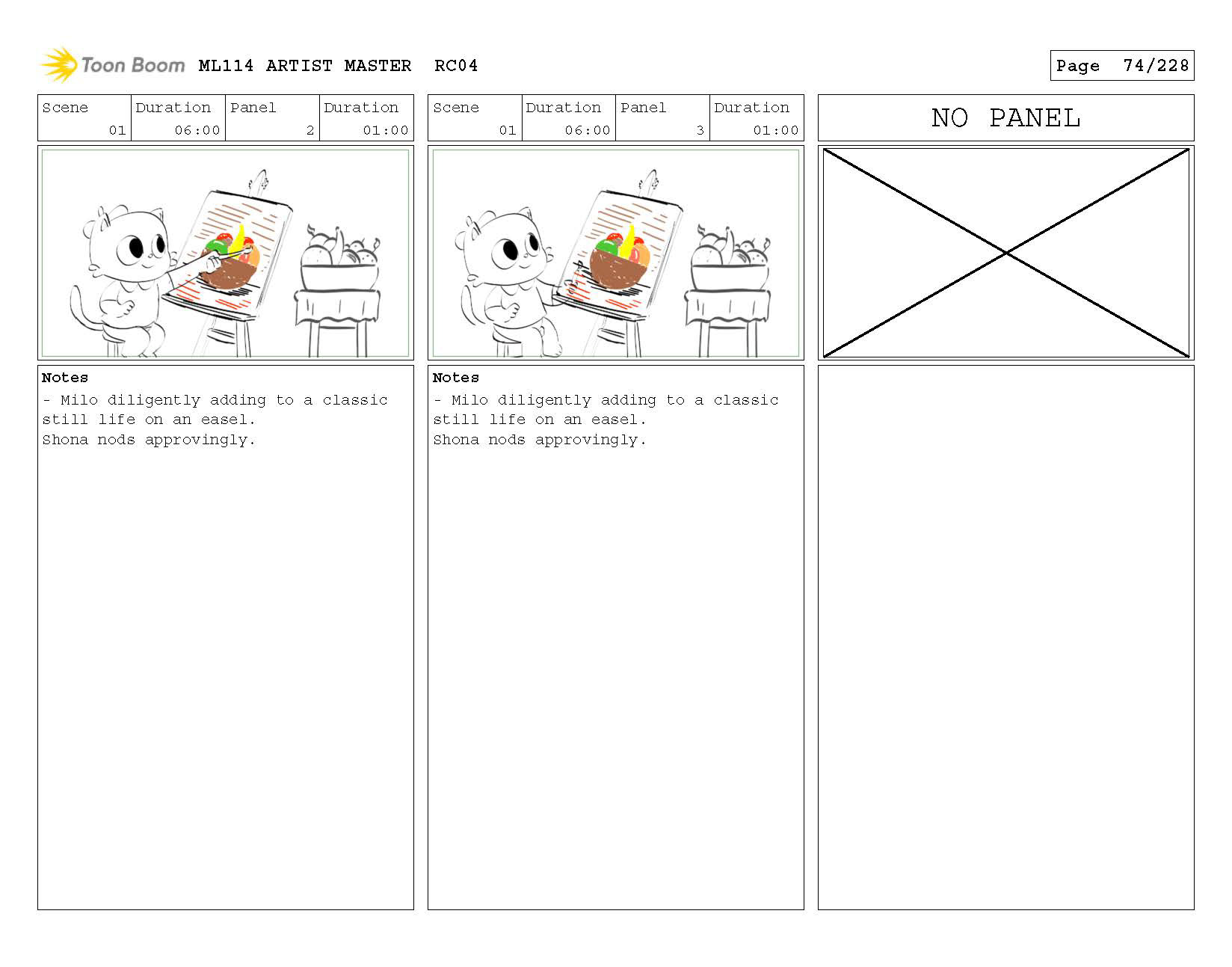 Toon Boom ML114 ARTIST MASTER RC04

Page 74/228

| Scene | Duration | Panel | Duration |
|---|---|---|---|
| 01 | 06:00 | 2 | 01:00 |

Notes
- Milo diligently adding to a classic still life on an easel.
Shona nods approvingly.

| Scene | Duration | Panel | Duration |
|---|---|---|---|
| 01 | 06:00 | 3 | 01:00 |

Notes
- Milo diligently adding to a classic still life on an easel.
Shona nods approvingly.

NO PANEL