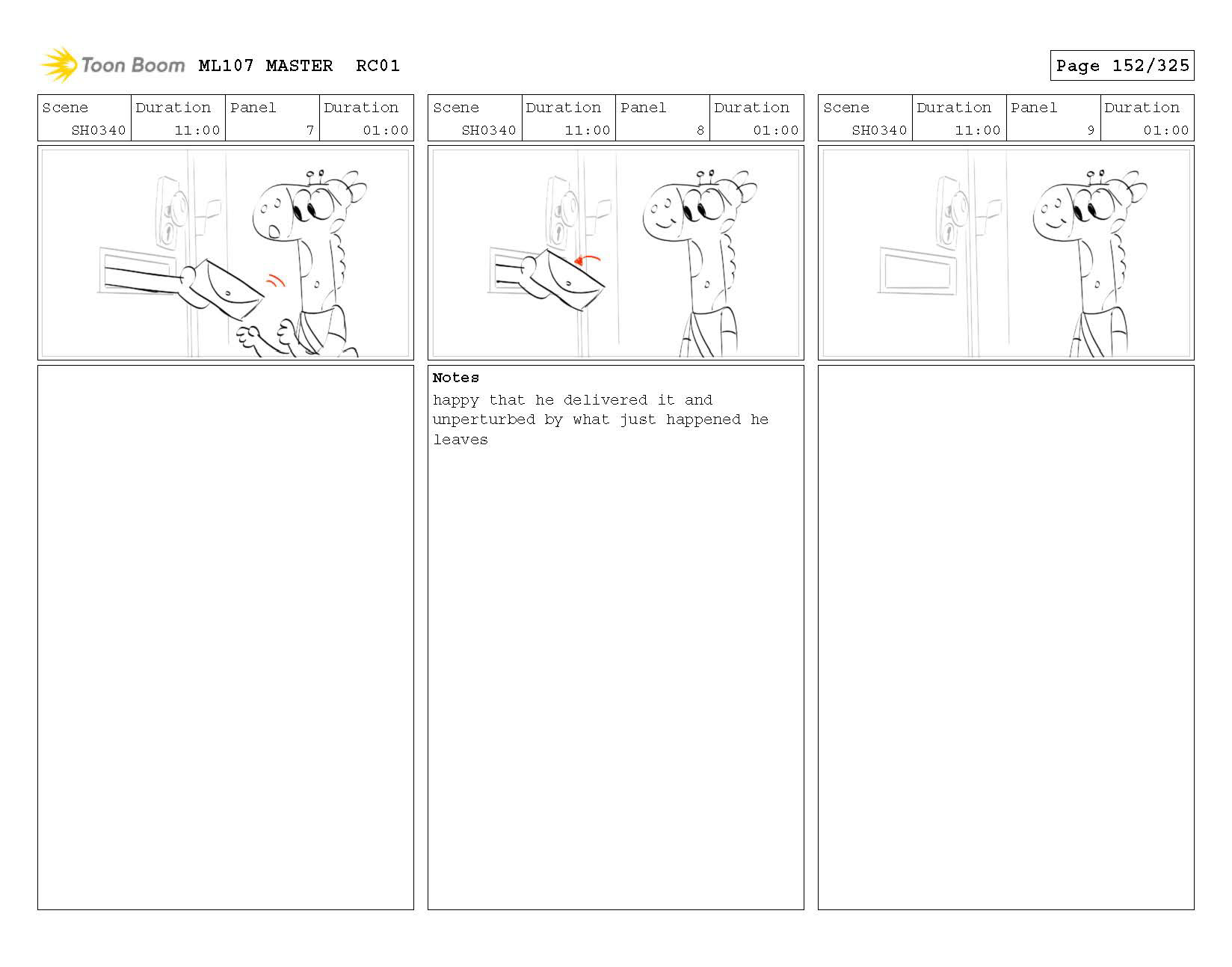 Toon Boom ML107 MASTER RC01

Page 152/325

| Scene | Duration | Panel | Duration |
|---|---|---|---|
| SH0340 | 11:00 | 7 | 01:00 |

| Scene | Duration | Panel | Duration |
|---|---|---|---|
| SH0340 | 11:00 | 8 | 01:00 |

Notes
happy that he delivered it and unperturbed by what just happened he leaves

| Scene | Duration | Panel | Duration |
|---|---|---|---|
| SH0340 | 11:00 | 9 | 01:00 |