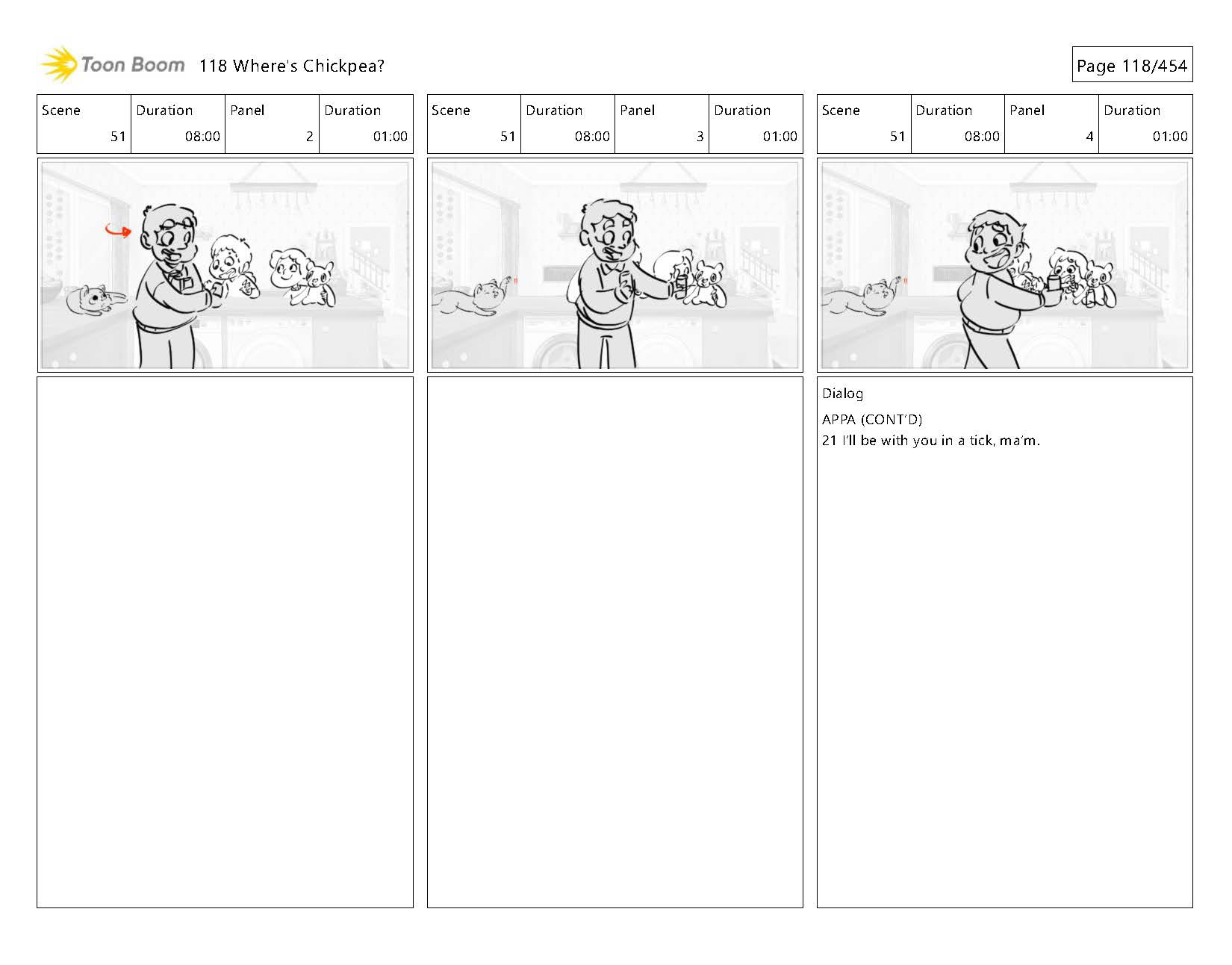 Toon Boom 118 Where's Chickpea?

Page 118/454

| Scene | Duration | Panel | Duration |
|---|---|---|---|
| 51 | 08:00 | 2 | 01:00 |

| Scene | Duration | Panel | Duration |
|---|---|---|---|
| 51 | 08:00 | 3 | 01:00 |

| Scene | Duration | Panel | Duration |
|---|---|---|---|
| 51 | 08:00 | 4 | 01:00 |

Dialog

APPA (CONT'D)
21 I'll be with you in a tick, ma'm.