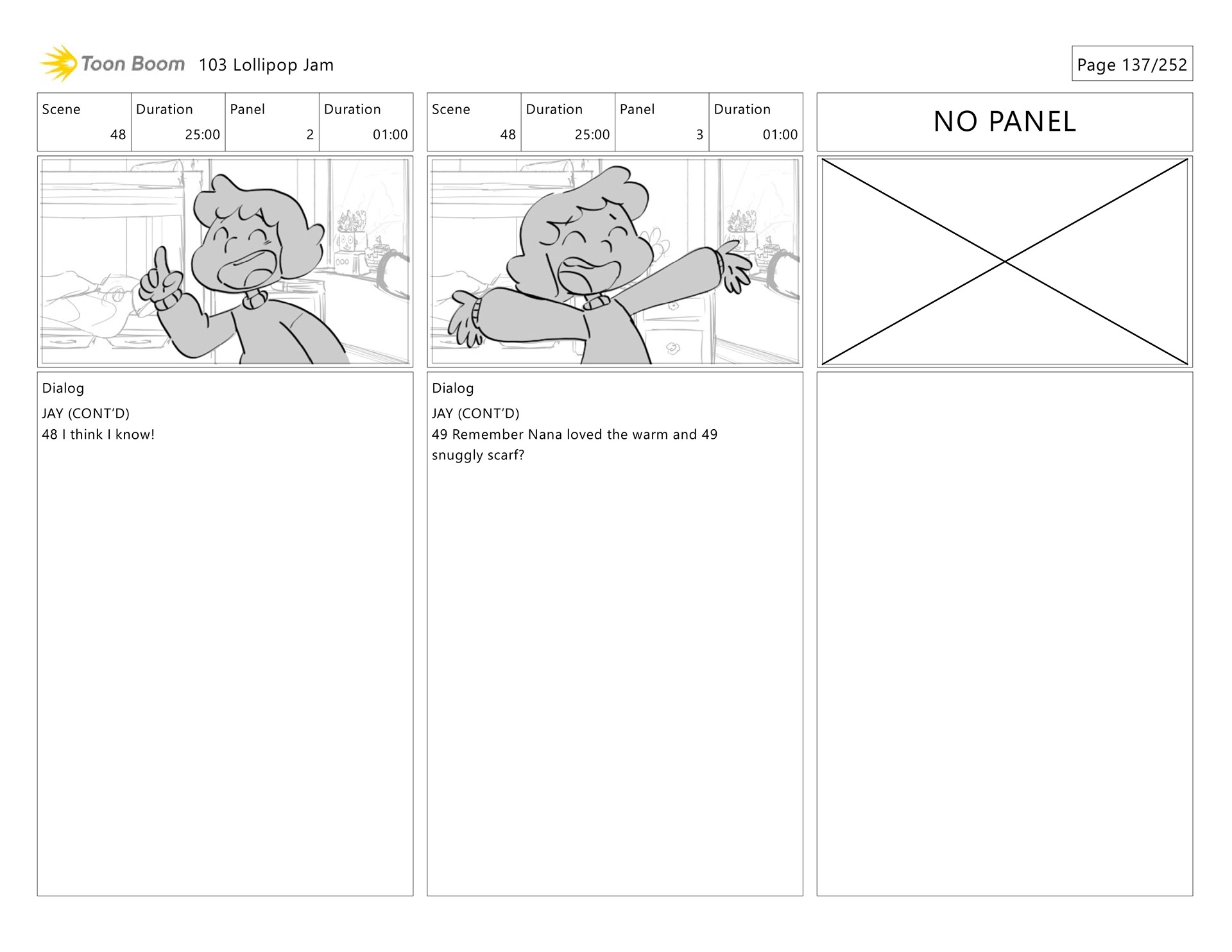 Toon Boom 103 Lollipop Jam

Page 137/252

| Scene | Duration | Panel | Duration |
|---|---|---|---|
| 48 | 25:00 | 2 | 01:00 |

Dialog
JAY (CONT'D)
48 I think I know!

| Scene | Duration | Panel | Duration |
|---|---|---|---|
| 48 | 25:00 | 3 | 01:00 |

Dialog
JAY (CONT'D)
49 Remember Nana loved the warm and 49 snuggly scarf?

NO PANEL