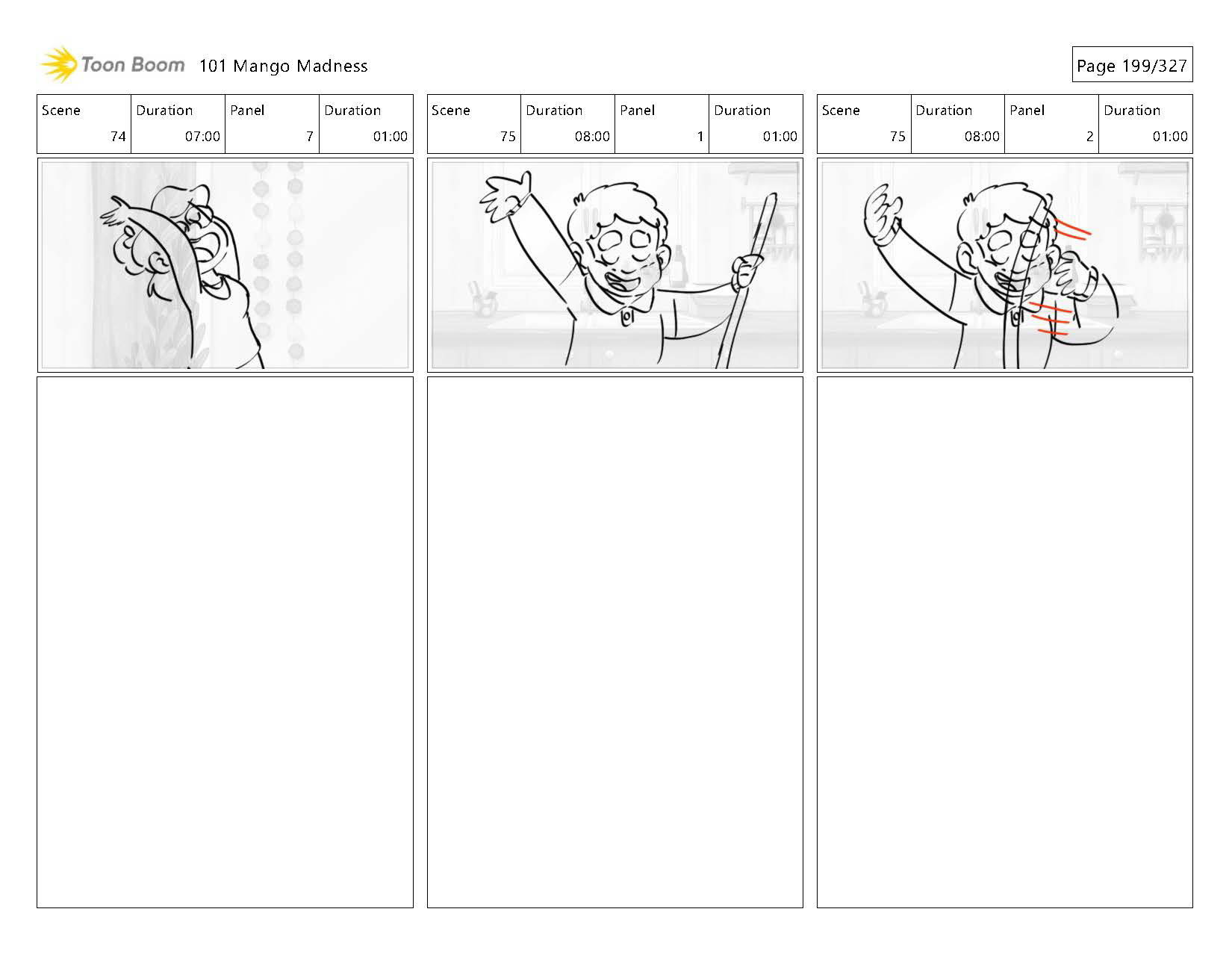 Toon Boom 101 Mango Madness

Page 199/327

| Scene | Duration | Panel | Duration |
|---|---|---|---|
| 74 | 07:00 | 7 | 01:00 |

| Scene | Duration | Panel | Duration |
|---|---|---|---|
| 75 | 08:00 | 1 | 01:00 |

| Scene | Duration | Panel | Duration |
|---|---|---|---|
| 75 | 08:00 | 2 | 01:00 |