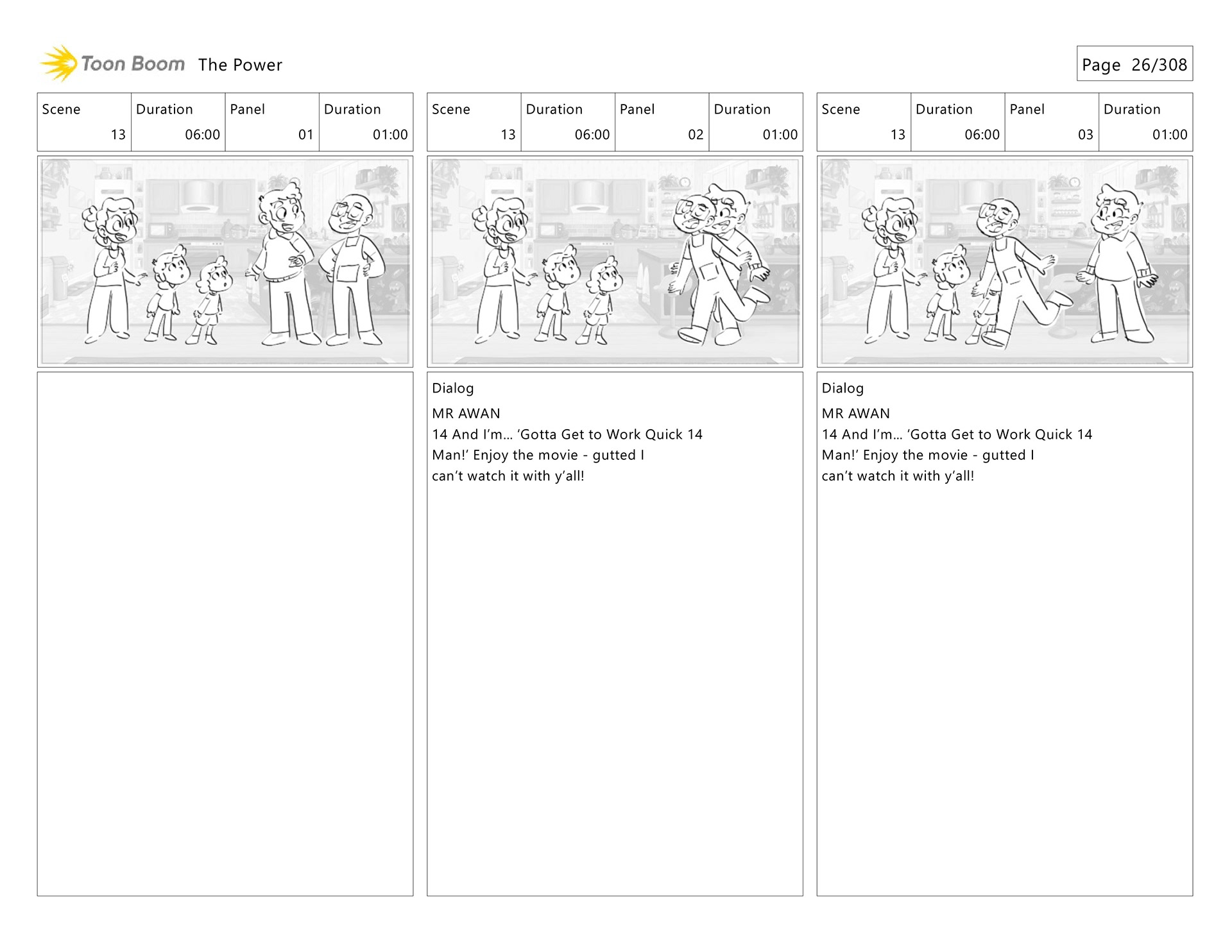 Toon Boom The Power

Page 26/308

| Scene | Duration | Panel | Duration |
|---|---|---|---|
| 13 | 06:00 | 01 | 01:00 |

| Scene | Duration | Panel | Duration |
|---|---|---|---|
| 13 | 06:00 | 02 | 01:00 |

Dialog
MR AWAN
14 And I'm... 'Gotta Get to Work Quick 14 Man!' Enjoy the movie - gutted I can't watch it with y'all!

| Scene | Duration | Panel | Duration |
|---|---|---|---|
| 13 | 06:00 | 03 | 01:00 |

Dialog
MR AWAN
14 And I'm... 'Gotta Get to Work Quick 14 Man!' Enjoy the movie - gutted I can't watch it with y'all!