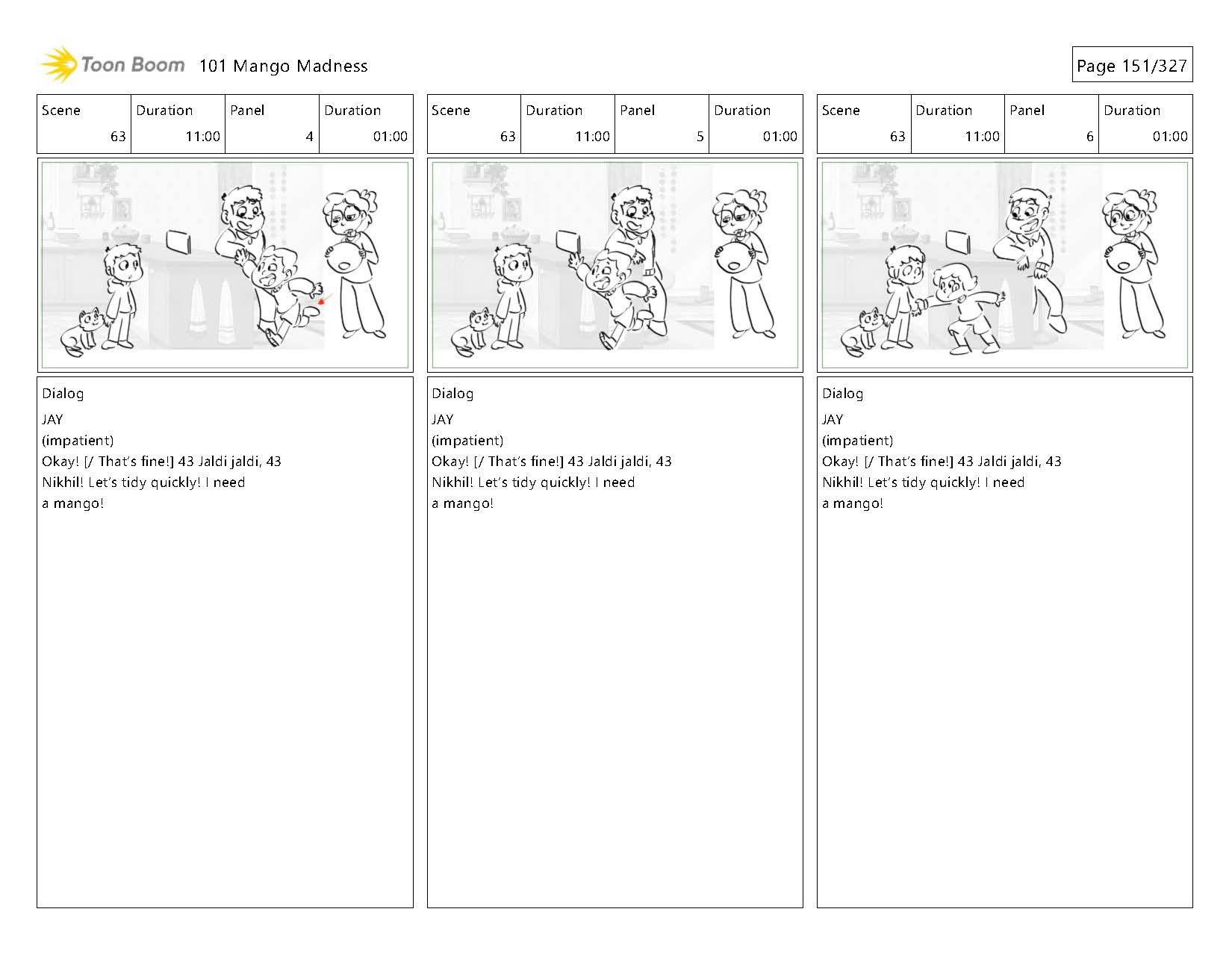 Toon Boom 101 Mango Madness

Page 151/327

| Scene | Duration | Panel | Duration |
|---|---|---|---|
| 63 | 11:00 | 4 | 01:00 |

Dialog
JAY
(impatient)
Okay! [/ That's fine!] 43 Jaldi jaldi, 43 Nikhil! Let's tidy quickly! I need a mango!

| Scene | Duration | Panel | Duration |
|---|---|---|---|
| 63 | 11:00 | 5 | 01:00 |

Dialog
JAY
(impatient)
Okay! [/ That's fine!] 43 Jaldi jaldi, 43 Nikhil! Let's tidy quickly! I need a mango!

| Scene | Duration | Panel | Duration |
|---|---|---|---|
| 63 | 11:00 | 6 | 01:00 |

Dialog
JAY
(impatient)
Okay! [/ That's fine!] 43 Jaldi jaldi, 43 Nikhil! Let's tidy quickly! I need a mango!