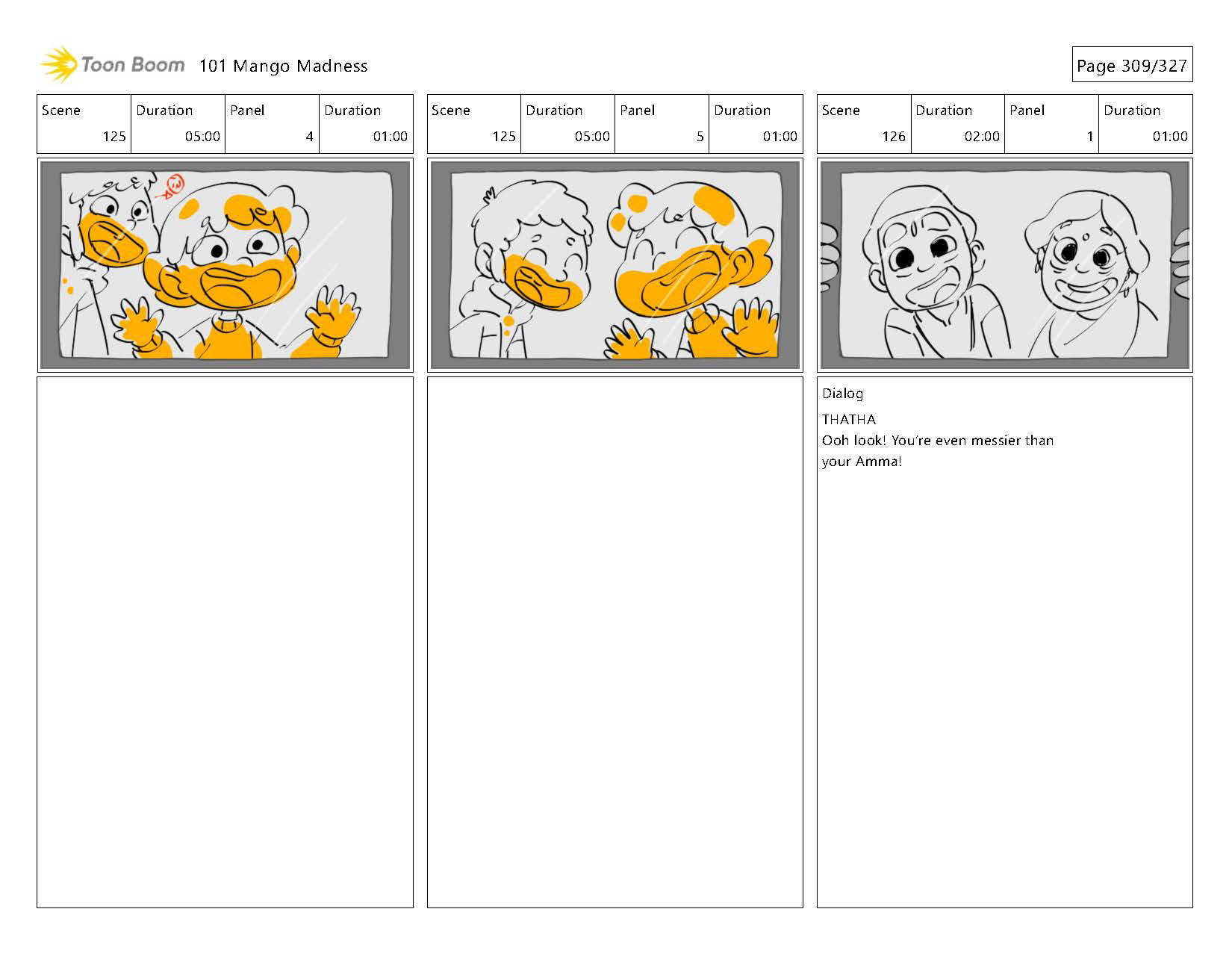 Toon Boom 101 Mango Madness

Page 309/327

| Scene | Duration | Panel | Duration |
|---|---|---|---|
| 125 | 05:00 | 4 | 01:00 |

| Scene | Duration | Panel | Duration |
|---|---|---|---|
| 125 | 05:00 | 5 | 01:00 |

| Scene | Duration | Panel | Duration |
|---|---|---|---|
| 126 | 02:00 | 1 | 01:00 |

Dialog
THATHA
Ooh look! You're even messier than your Amma!