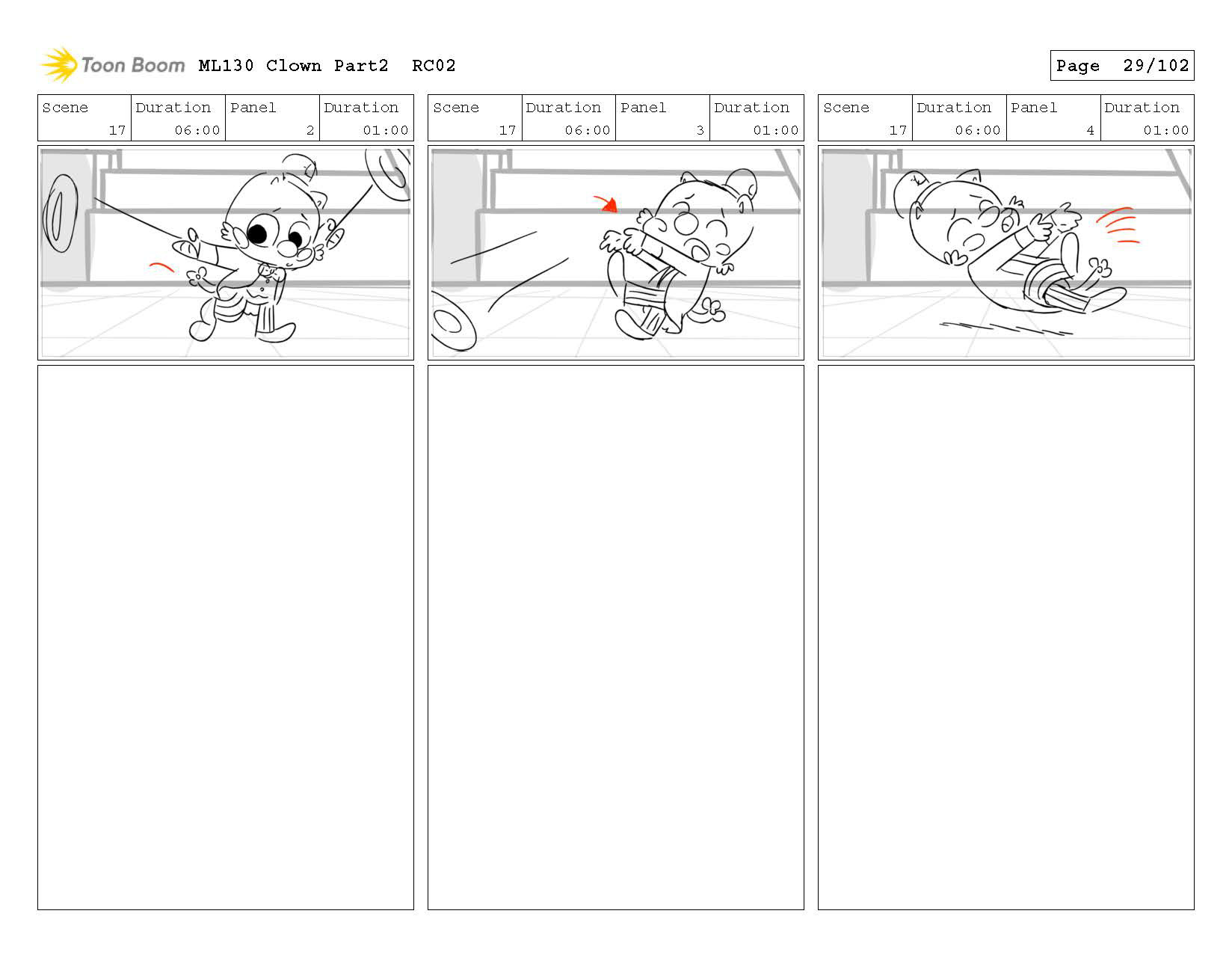 Toon Boom ML130 Clown Part2 RC02

Page 29/102

| Scene | Duration | Panel | Duration |
|---|---|---|---|
| 17 | 06:00 | 2 | 01:00 |

| Scene | Duration | Panel | Duration |
|---|---|---|---|
| 17 | 06:00 | 3 | 01:00 |

| Scene | Duration | Panel | Duration |
|---|---|---|---|
| 17 | 06:00 | 4 | 01:00 |