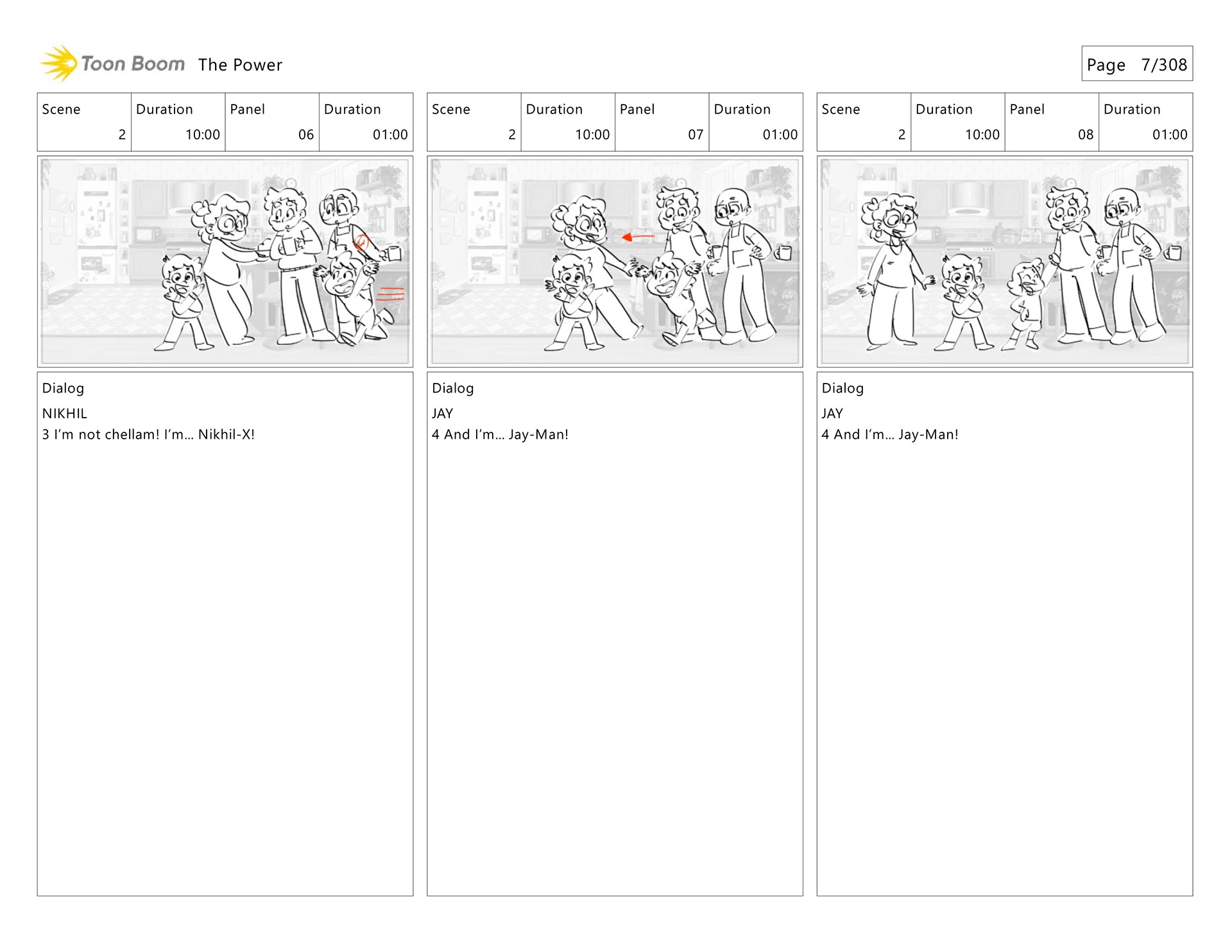 Toon Boom The Power

Page 7/308

| Scene | Duration | Panel | Duration |
|---|---|---|---|
| 2 | 10:00 | 06 | 01:00 |

Dialog
NIKHIL
3 I'm not chellam! I'm... Nikhil-X!

| Scene | Duration | Panel | Duration |
|---|---|---|---|
| 2 | 10:00 | 07 | 01:00 |

Dialog
JAY
4 And I'm... Jay-Man!

| Scene | Duration | Panel | Duration |
|---|---|---|---|
| 2 | 10:00 | 08 | 01:00 |

Dialog
JAY
4 And I'm... Jay-Man!