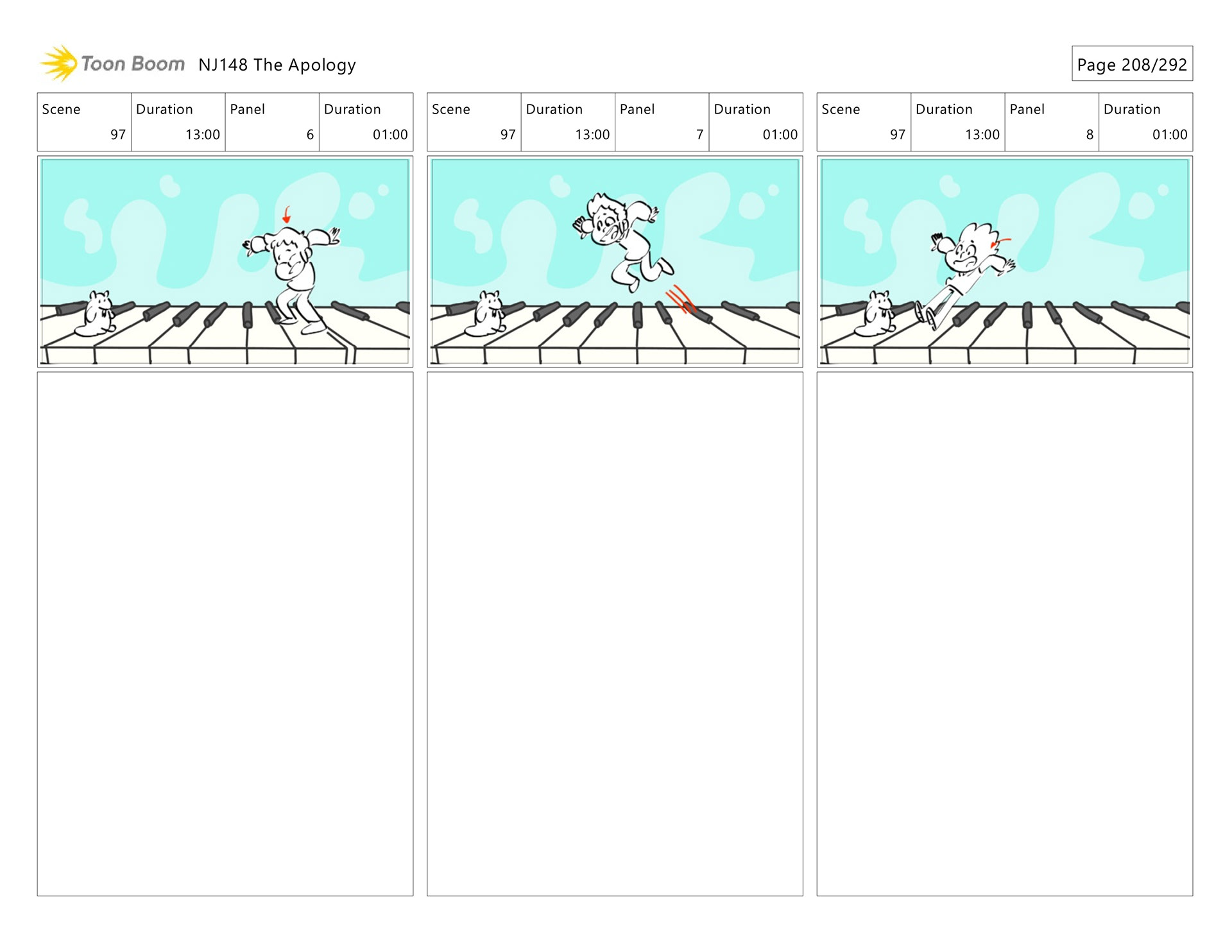 Toon Boom NJ148 The Apology

Page 208/292

| Scene | Duration | Panel | Duration |
|---|---|---|---|
| 97 | 13:00 | 6 | 01:00 |

| Scene | Duration | Panel | Duration |
|---|---|---|---|
| 97 | 13:00 | 7 | 01:00 |

| Scene | Duration | Panel | Duration |
|---|---|---|---|
| 97 | 13:00 | 8 | 01:00 |