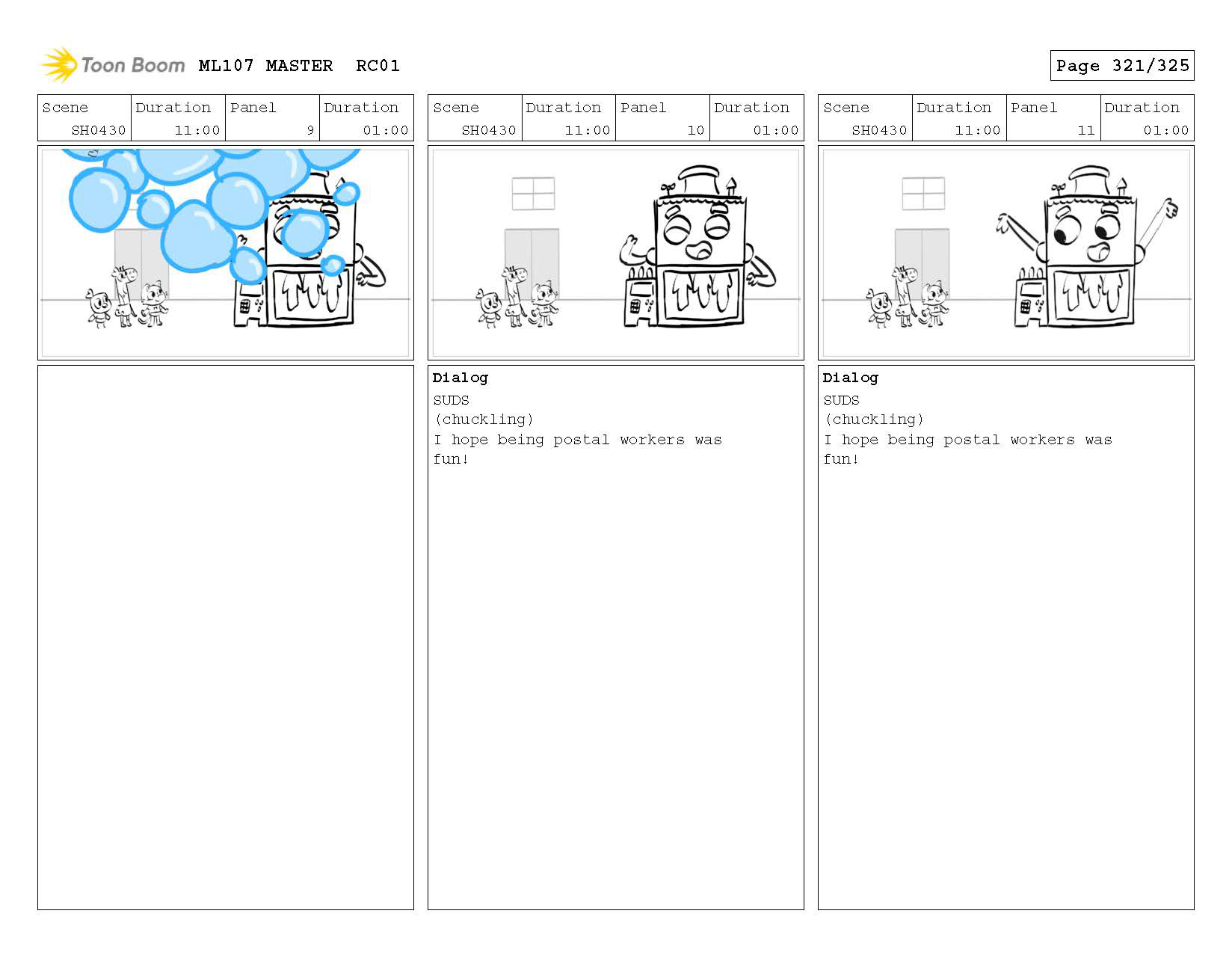 Toon Boom ML107 MASTER RC01

Page 321/325

| Scene | Duration | Panel | Duration |
|---|---|---|---|
| SH0430 | 11:00 | 9 | 01:00 |

| Scene | Duration | Panel | Duration |
|---|---|---|---|
| SH0430 | 11:00 | 10 | 01:00 |

Dialog
SUDS
(chuckling)
I hope being postal workers was fun!

| Scene | Duration | Panel | Duration |
|---|---|---|---|
| SH0430 | 11:00 | 11 | 01:00 |

Dialog
SUDS
(chuckling)
I hope being postal workers was fun!