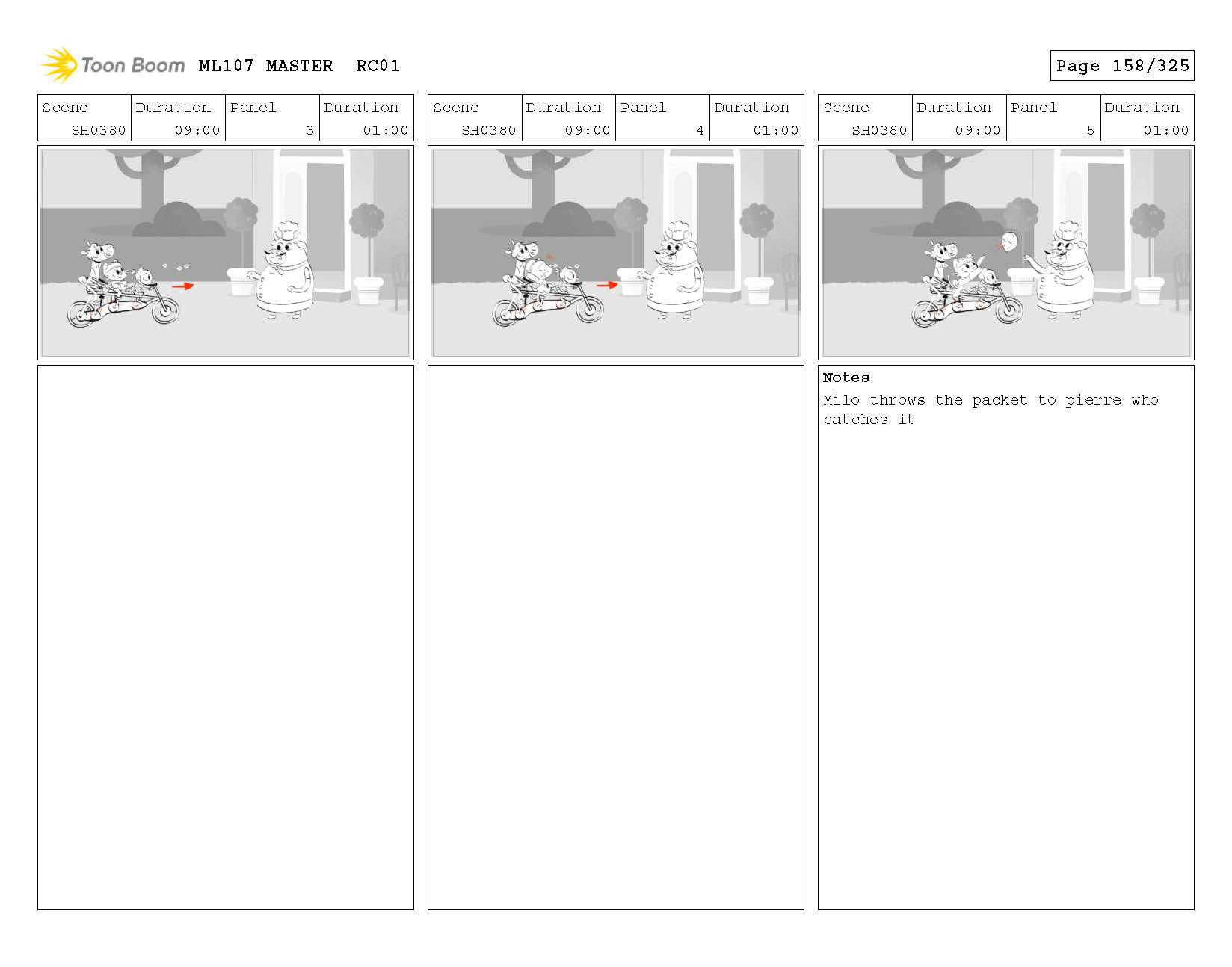 Toon Boom ML107 MASTER RC01

Page 158/325

| Scene | Duration | Panel | Duration |
|---|---|---|---|
| SH0380 | 09:00 | 3 | 01:00 |

| Scene | Duration | Panel | Duration |
|---|---|---|---|
| SH0380 | 09:00 | 4 | 01:00 |

| Scene | Duration | Panel | Duration |
|---|---|---|---|
| SH0380 | 09:00 | 5 | 01:00 |

Notes
Milo throws the packet to pierre who catches it