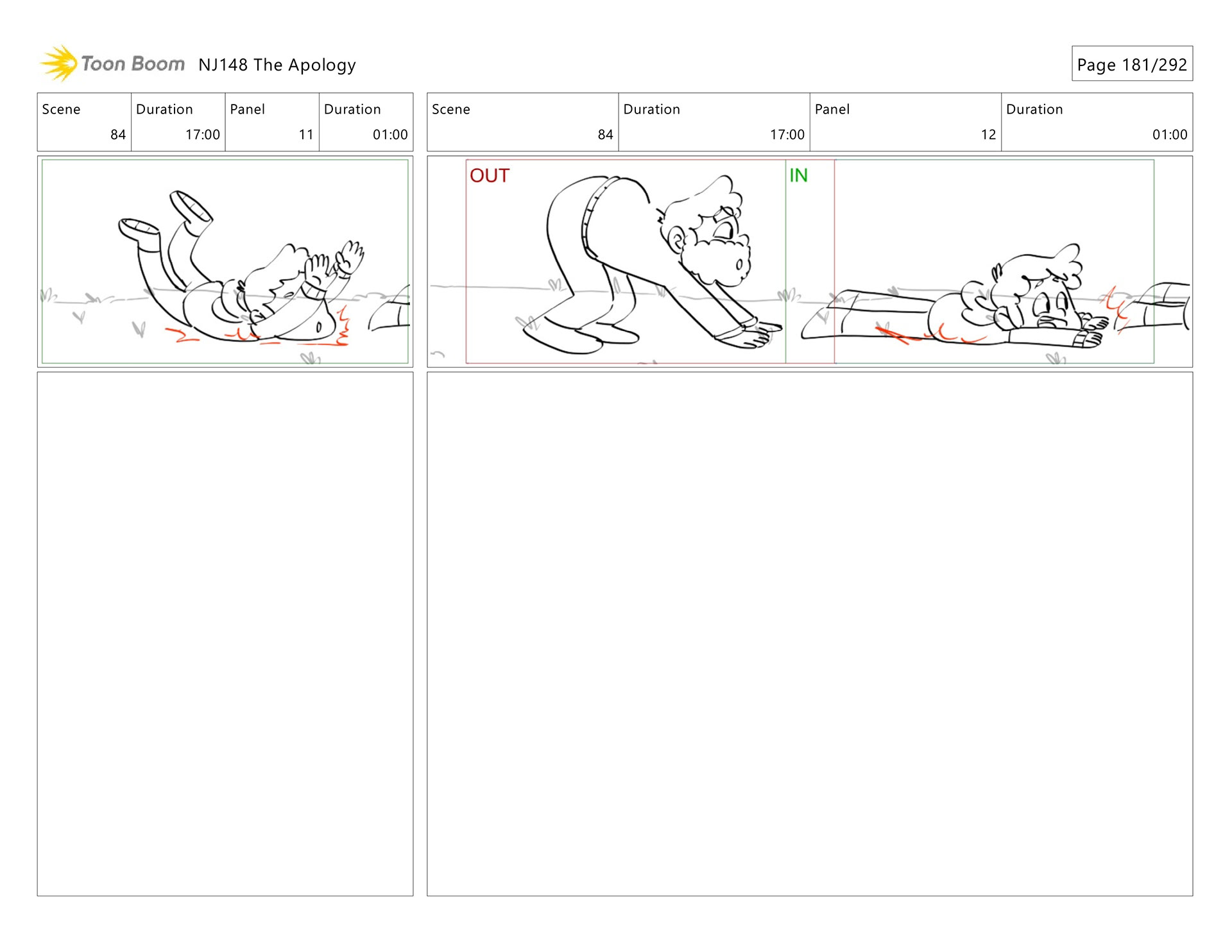 Toon Boom NJ148 The Apology

Page 181/292

| Scene | Duration | Panel | Duration |
|---|---|---|---|
| 84 | 17:00 | 11 | 01:00 |

| Scene | Duration | Panel | Duration |
|---|---|---|---|
| 84 | 17:00 | 12 | 01:00 |

OUT

IN