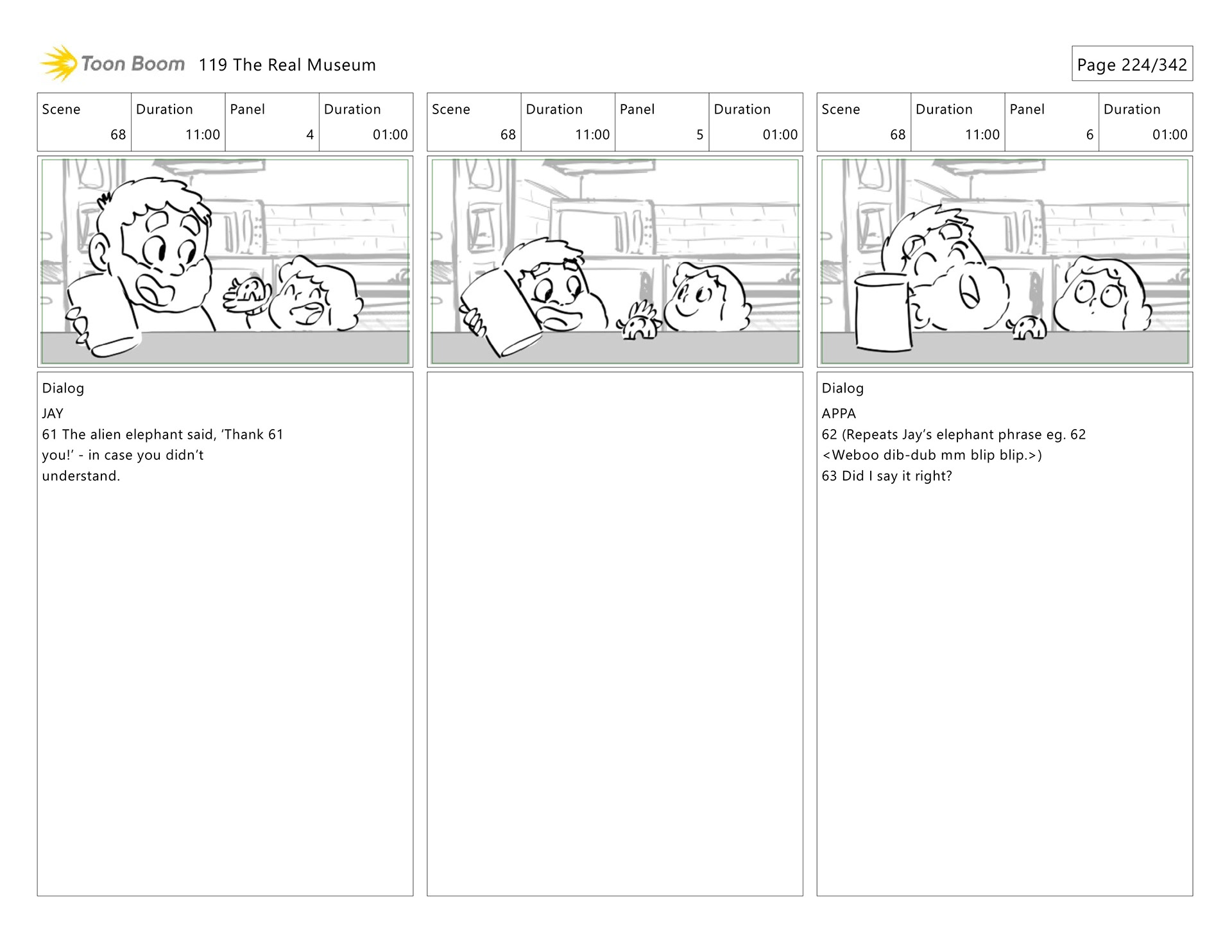 Toon Boom 119 The Real Museum

Page 224/342

| Scene | Duration | Panel | Duration |
|---|---|---|---|
| 68 | 11:00 | 4 | 01:00 |

Dialog
JAY
61 The alien elephant said, ‘Thank 61 you!’ - in case you didn’t understand.

| Scene | Duration | Panel | Duration |
|---|---|---|---|
| 68 | 11:00 | 5 | 01:00 |

| Scene | Duration | Panel | Duration |
|---|---|---|---|
| 68 | 11:00 | 6 | 01:00 |

Dialog
APPA
62 (Repeats Jay’s elephant phrase eg. 62 <Weboo dib-dub mm blip blip.>)
63 Did I say it right?