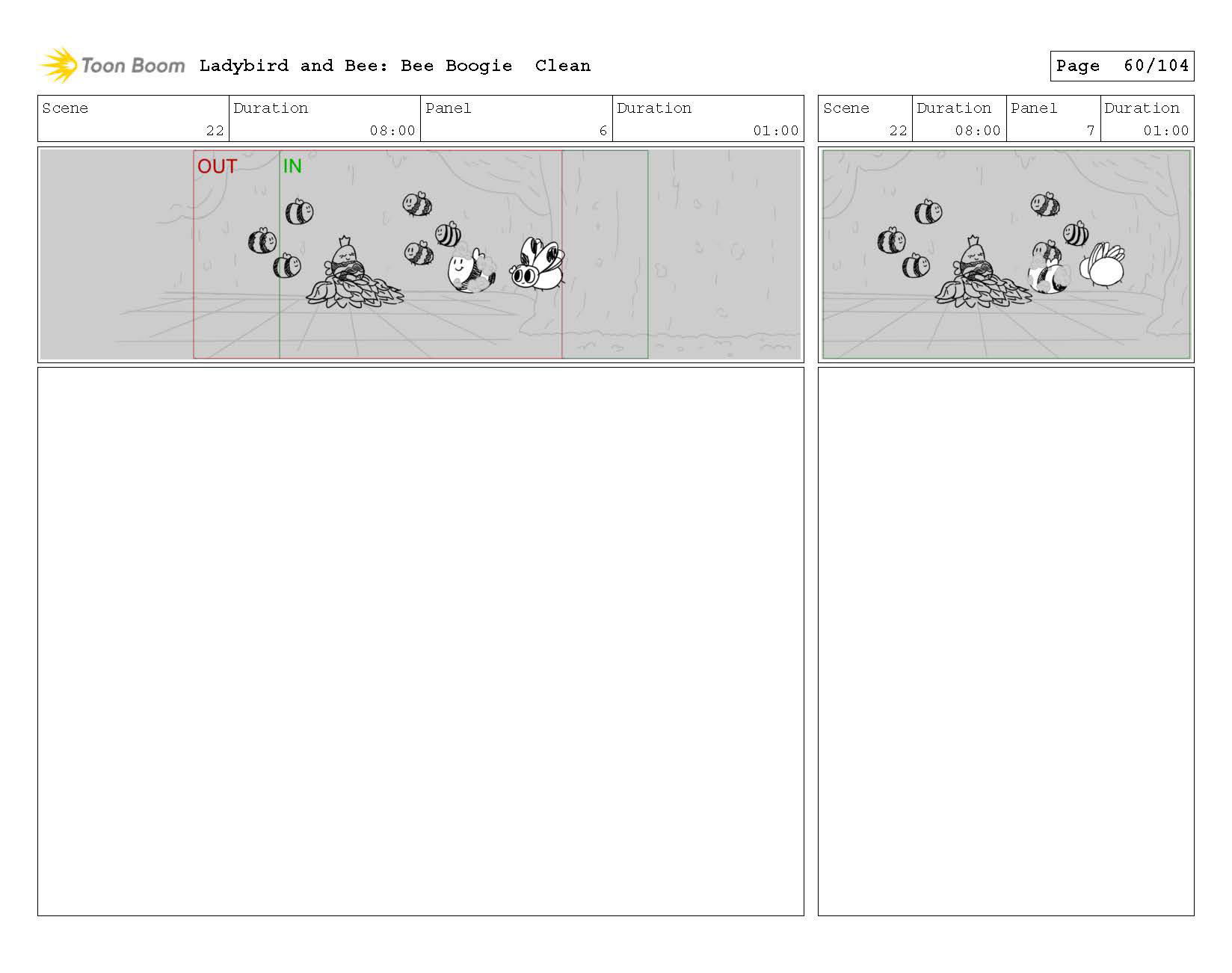 Toon Boom Ladybird and Bee: Bee Boogie Clean

Page 60/104

| Scene | Duration | Panel | Duration |
|---|---|---|---|
| 22 | 08:00 | 6 | 01:00 |

OUT IN

| Scene | Duration | Panel | Duration |
|---|---|---|---|
| 22 | 08:00 | 7 | 01:00 |