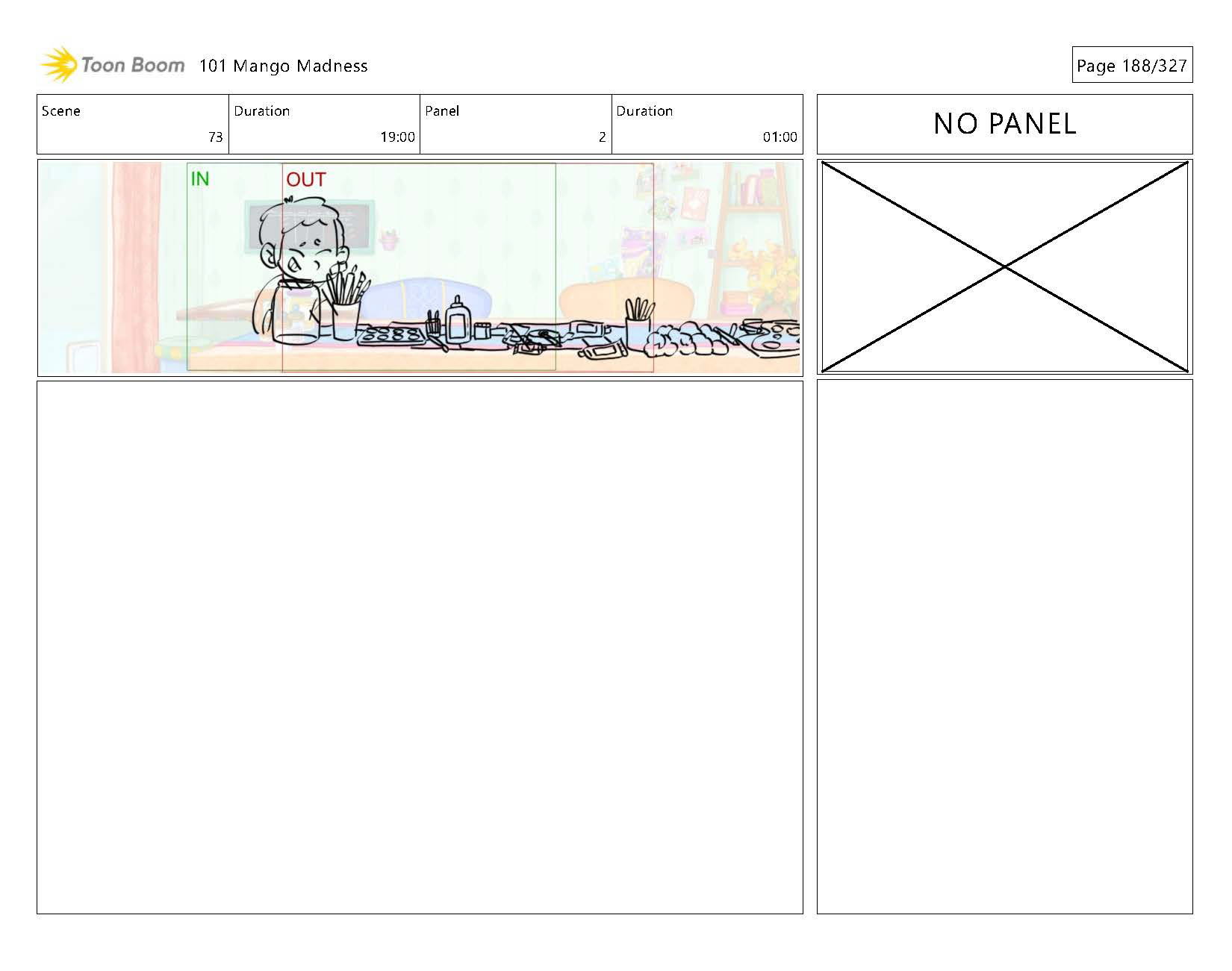 Toon Boom 101 Mango Madness

Page 188/327

| Scene | Duration | Panel | Duration |
|---|---|---|---|
| 73 | 19:00 | 2 | 01:00 |

NO PANEL

IN

OUT